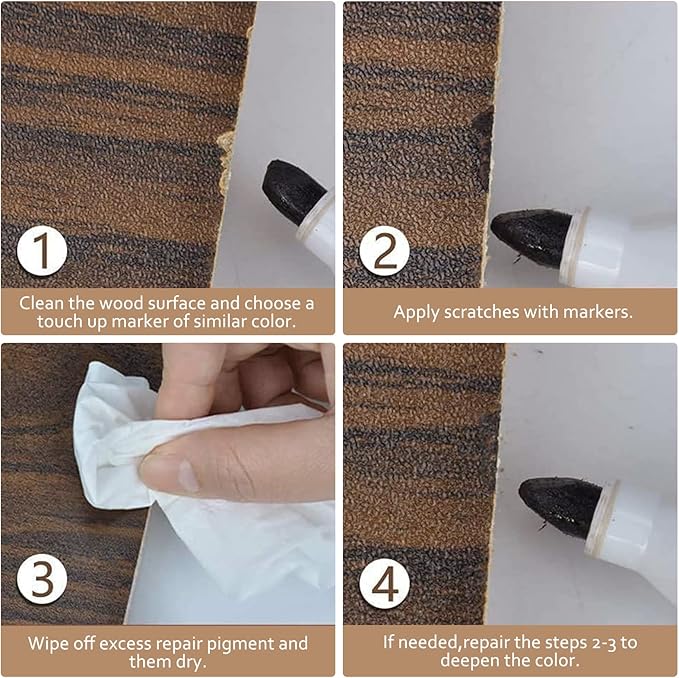 1

Clean the wood surface and choose a touch up marker of similar color.

2

Apply scratches with markers.

3

Wipe off excess repair pigment and them dry.

4

If needed,repair the steps 2-3 to deepen the color.