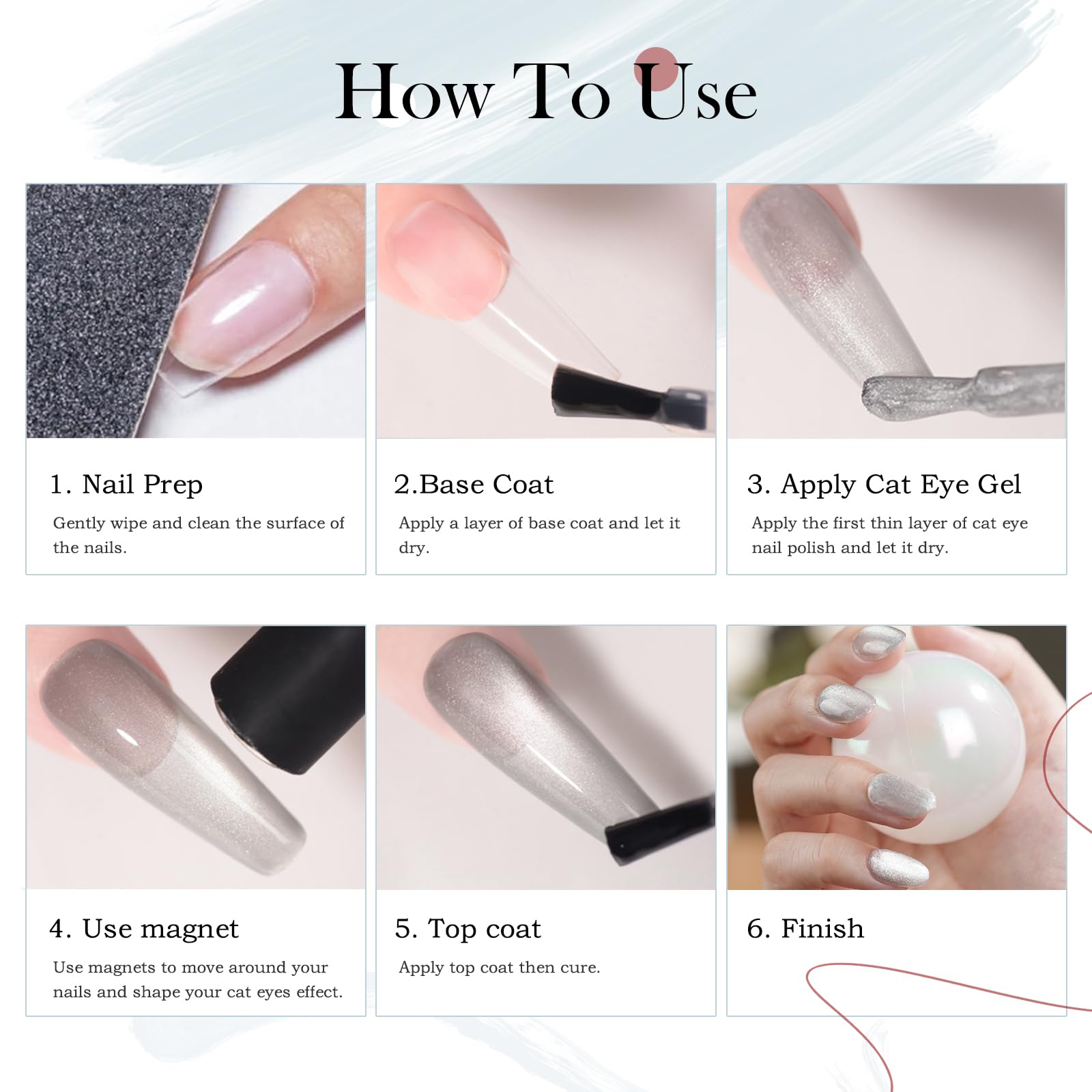 How To Use

1. Nail Prep

Gently wipe and clean the surface of the nails.

2.Base Coat

Apply a layer of base coat and let it dry.

3. Apply Cat Eye Gel

Apply the first thin layer of cat eye nail polish and let it dry.

4. Use magnet

Use magnets to move around your nails and shape your cat eyes effect.

5. Top coat

Apply top coat then cure.

6. Finish