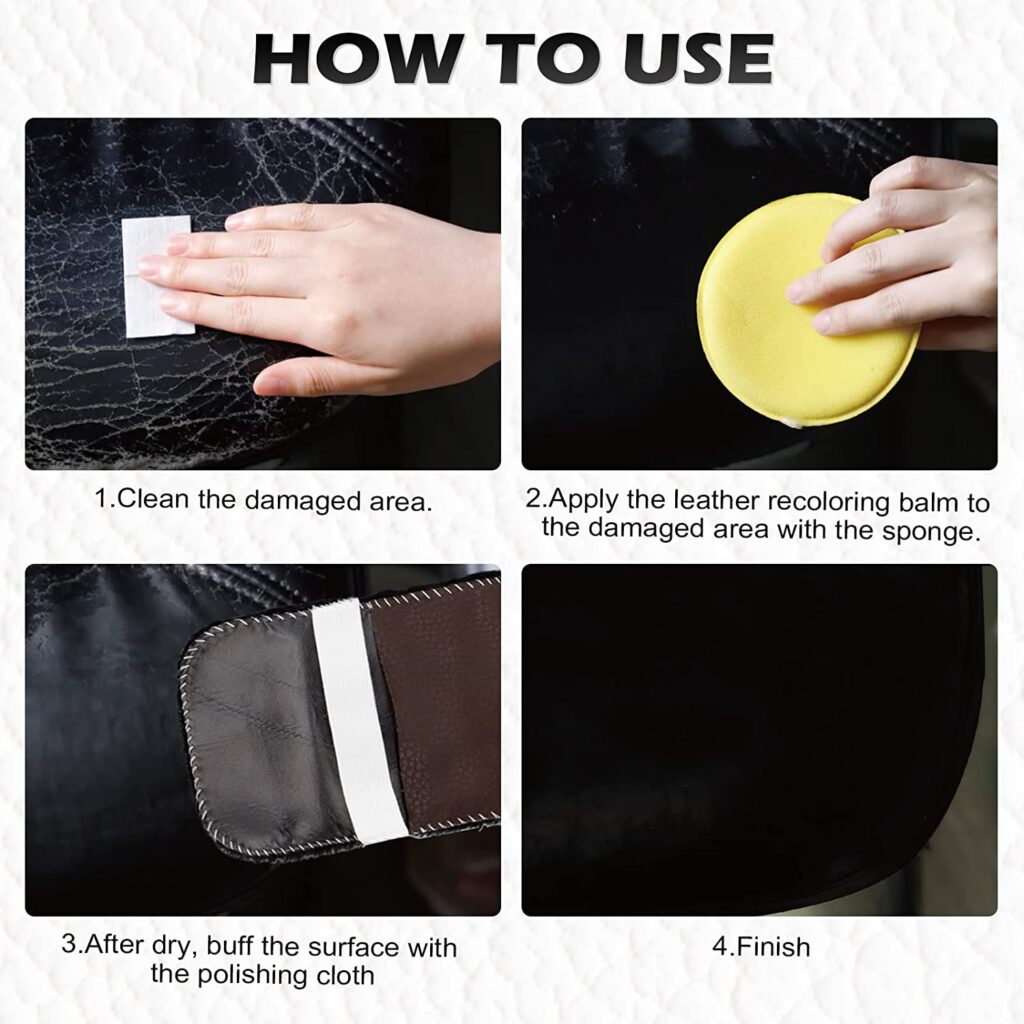 HOW TO USE

1.Clean the damaged area.

2.Apply the leather recoloring balm to the damaged area with the sponge.

3.After dry, buff the surface with the polishing cloth

4.Finish