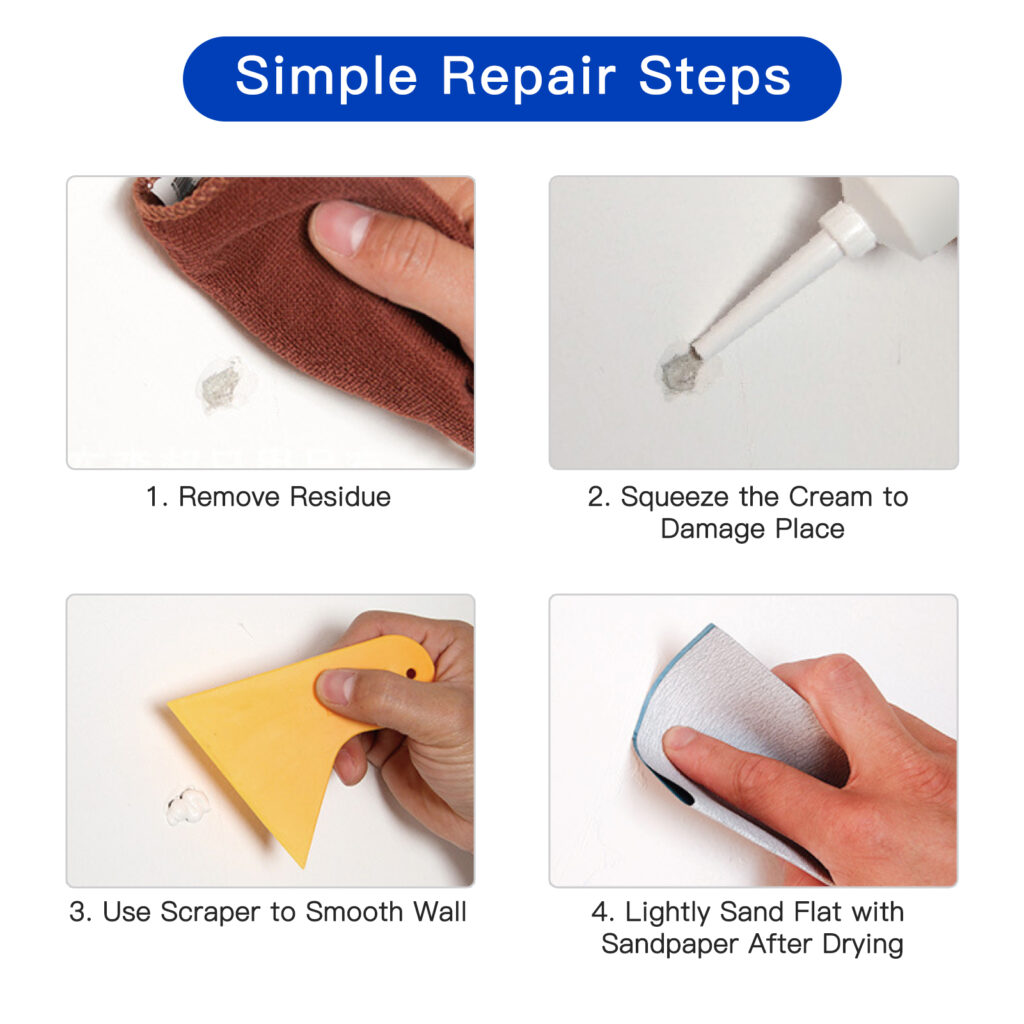 Simple Repair Steps

1. Remove Residue

2. Squeeze the Cream to Damage Place

3. Use Scraper to Smooth Wall

4. Lightly Sand Flat with Sandpaper After Drying