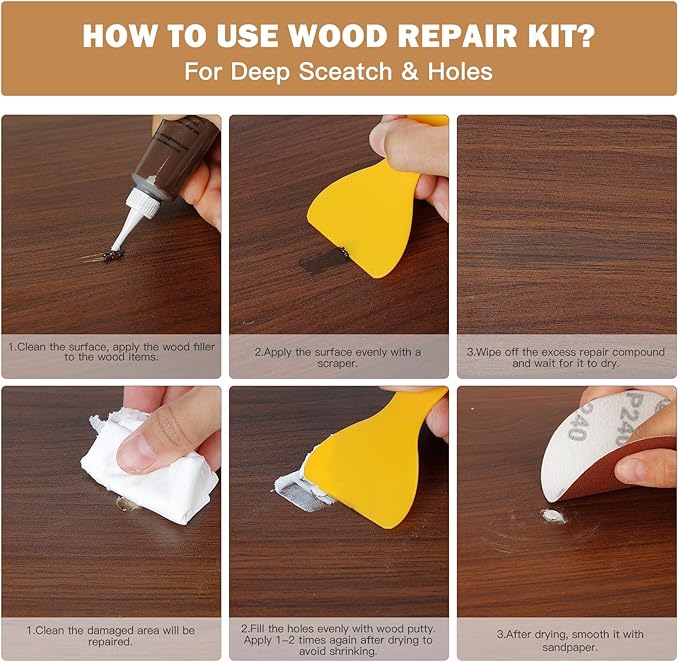 HOW TO USE WOOD REPAIR KIT?
For Deep Sceatch & Holes

1.Clean the surface, apply the wood filler to the wood items.

2.Apply the surface evenly with a scraper.

3.Wipe off the excess repair compound and wait for it to dry.

P240
P240

1.Clean the damaged area will be repaired.

2.Fill the holes evenly with wood putty. Apply 1-2 times again after drying to avoid shrinking.

3.After drying, smooth it with sandpaper.