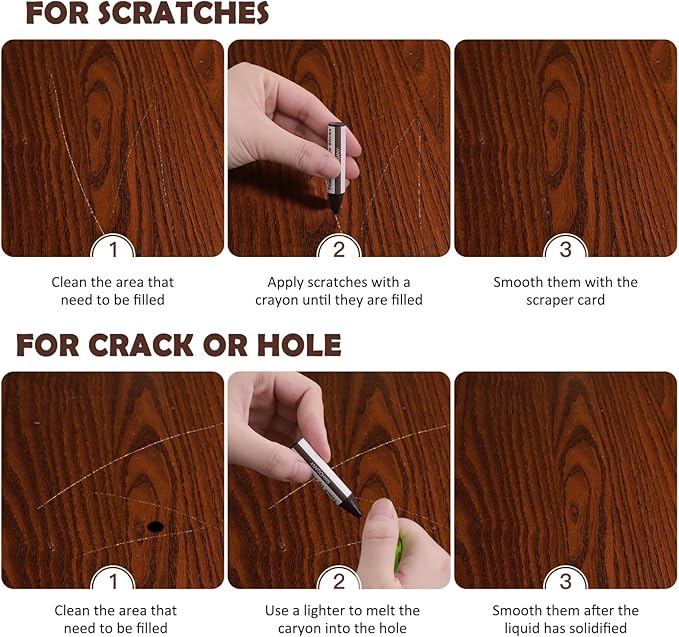 FOR SCRATCHES

1
Clean the area that need to be filled

2
Apply scratches with a crayon until they are filled

3
Smooth them with the scraper card

FOR CRACK OR HOLE

1
Clean the area that need to be filled

2
Use a lighter to melt the caryon into the hole

3
Smooth them after the liquid has solidified