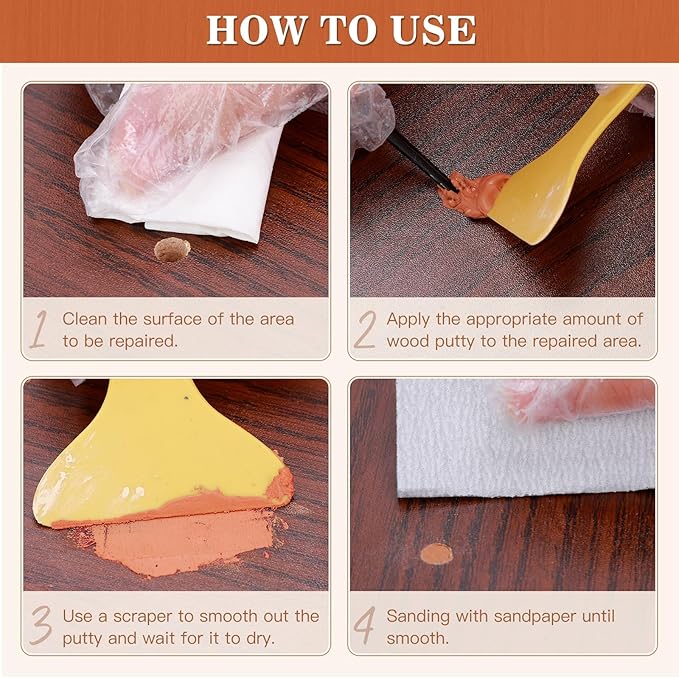 HOW TO USE

1 Clean the surface of the area to be repaired.

2 Apply the appropriate amount of wood putty to the repaired area.

3 Use a scraper to smooth out the putty and wait for it to dry.

4 Sanding with sandpaper until smooth.