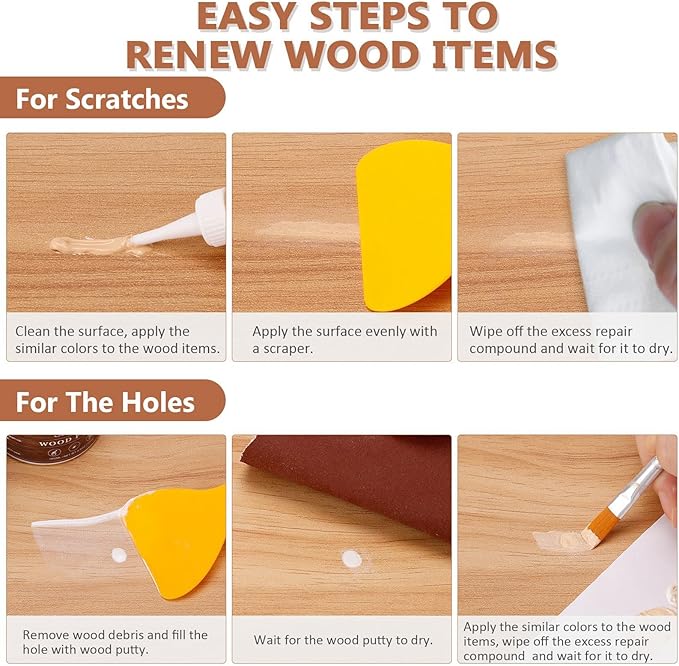 EASY STEPS TO RENEW WOOD ITEMS

For Scratches

Clean the surface, apply the similar colors to the wood items.

Apply the surface evenly with a scraper.

Wipe off the excess repair compound and wait for it to dry.

For The Holes

WOOD

Remove wood debris and fill the hole with wood putty.

Wait for the wood putty to dry.

Apply the similar colors to the wood items, wipe off the excess repair compound and wait for it to dry.