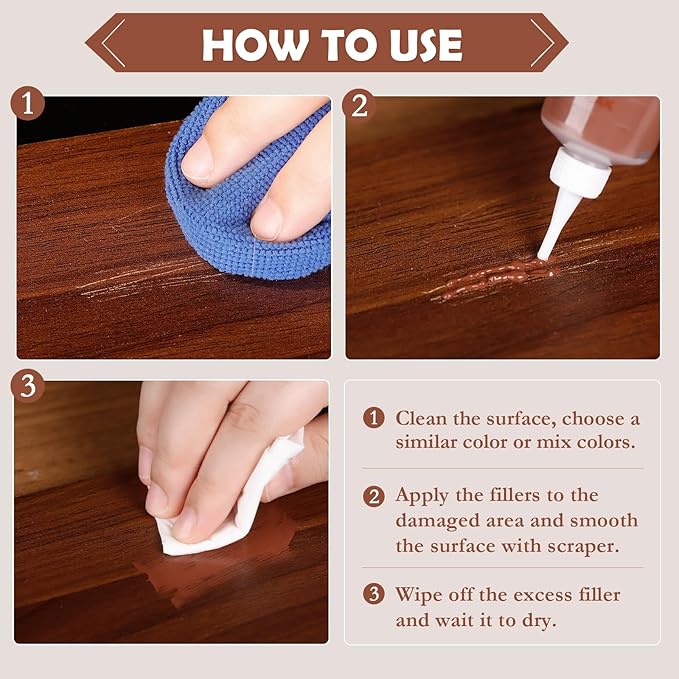 HOW TO USE

1

2

3

1 Clean the surface, choose a similar color or mix colors.

2 Apply the fillers to the damaged area and smooth the surface with scraper.

3 Wipe off the excess filler and wait it to dry.