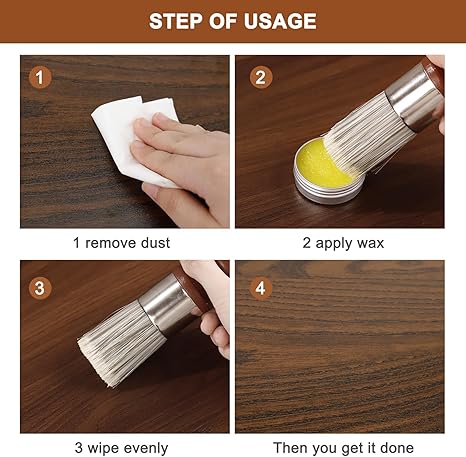 STEP OF USAGE

1

1 remove dust

2

2 apply wax

3

3 wipe evenly

4

Then you get it done