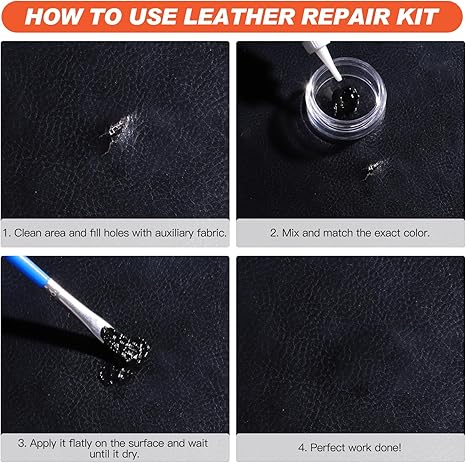 HOW TO USE LEATHER REPAIR KIT

1. Clean area and fill holes with auxiliary fabric.

2. Mix and match the exact color.

3. Apply it flatly on the surface and wait until it dry.

4. Perfect work done!