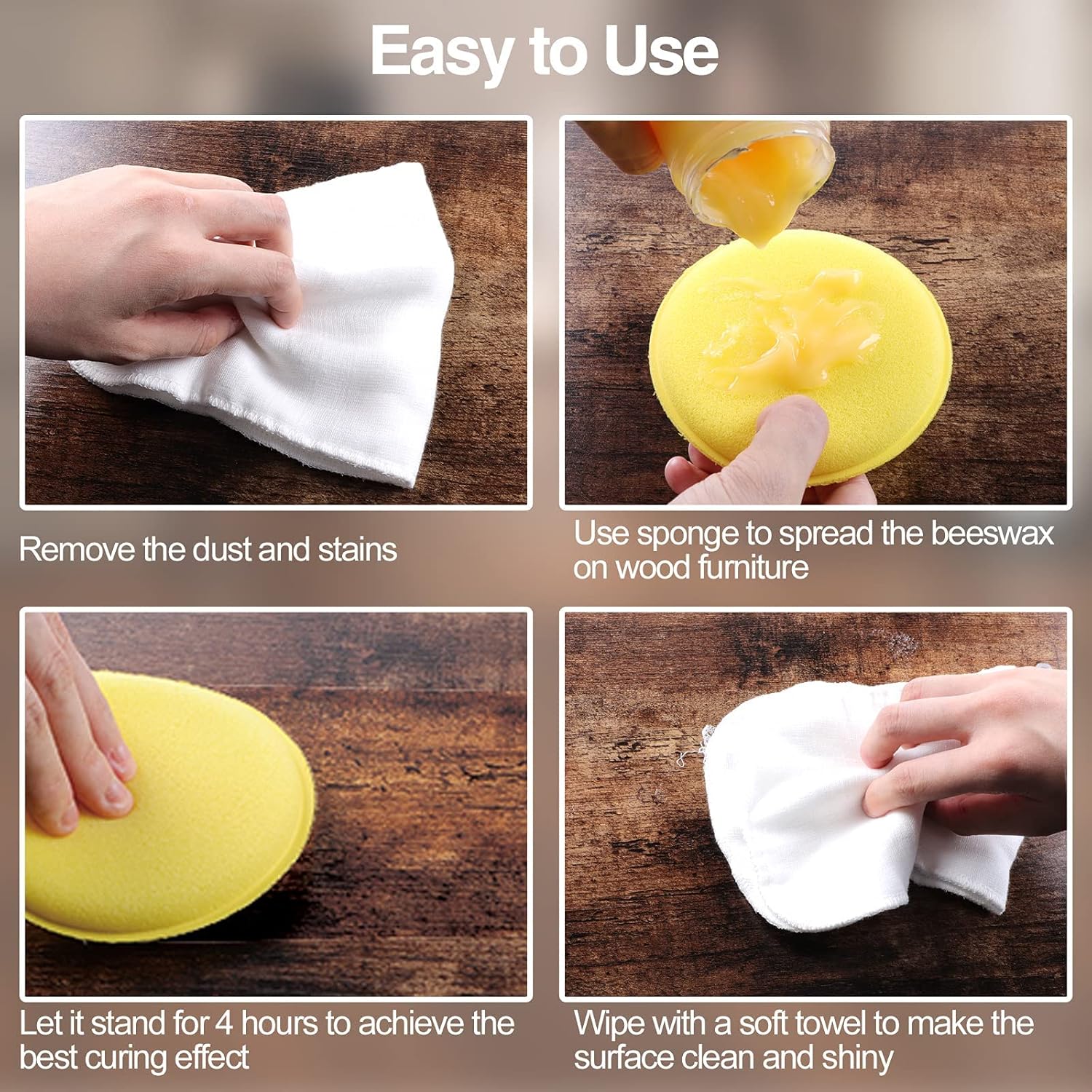 Easy to Use

Remove the dust and stains

Use sponge to spread the beeswax on wood furniture

Let it stand for 4 hours to achieve the best curing effect

Wipe with a soft towel to make the surface clean and shiny