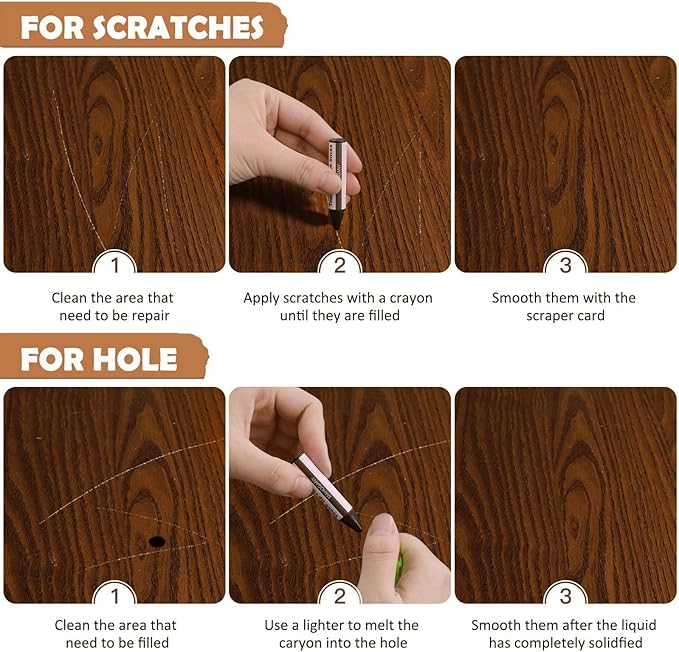 FOR SCRATCHES

1
Clean the area that need to be repair

2
Apply scratches with a crayon until they are filled

3
Smooth them with the scraper card

FOR HOLE

1
Clean the area that need to be filled

2
Use a lighter to melt the caryon into the hole

3
Smooth them after the liquid has completely solidfied