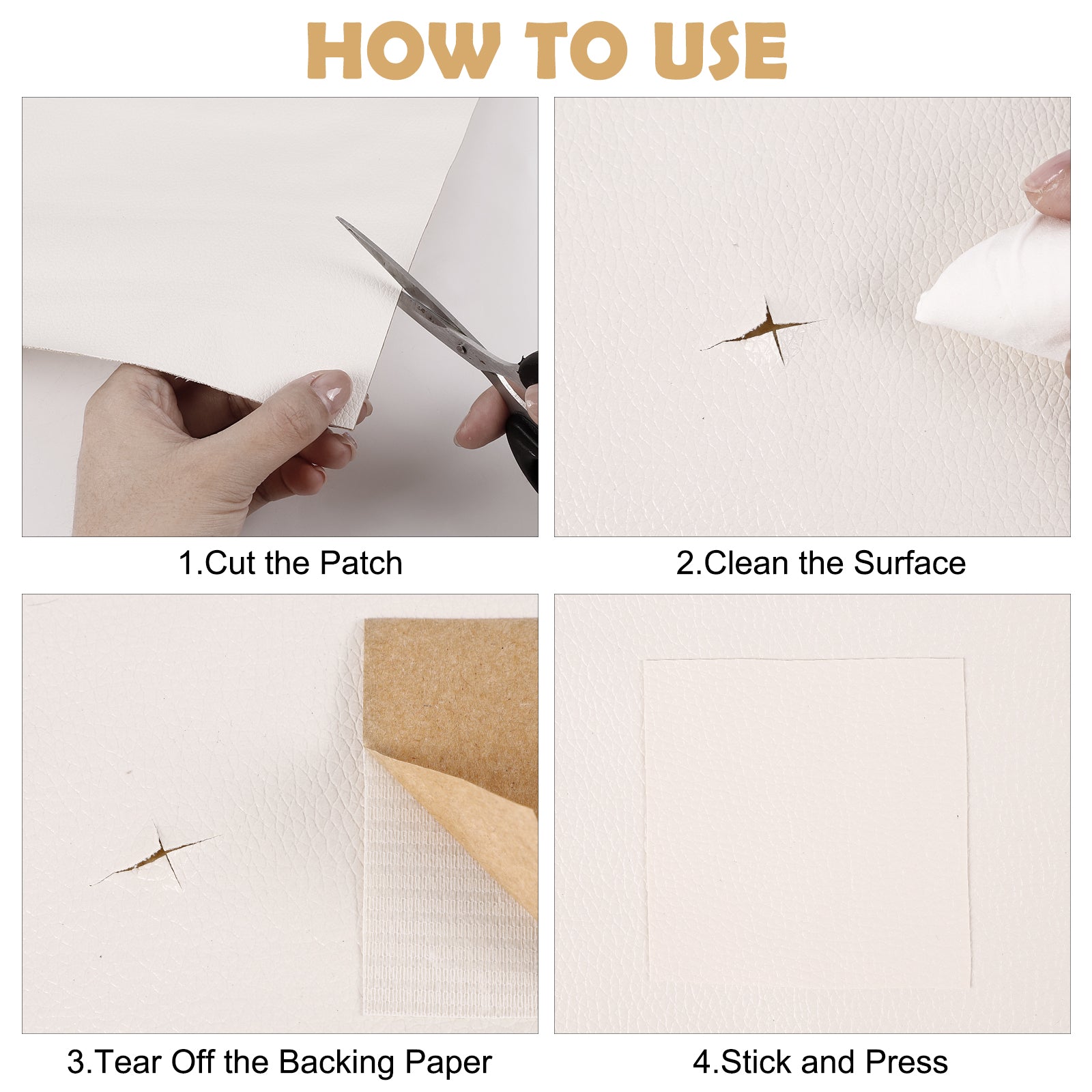 HOW TO USE

1.Cut the Patch

2.Clean the Surface

3.Tear Off the Backing Paper

4.Stick and Press