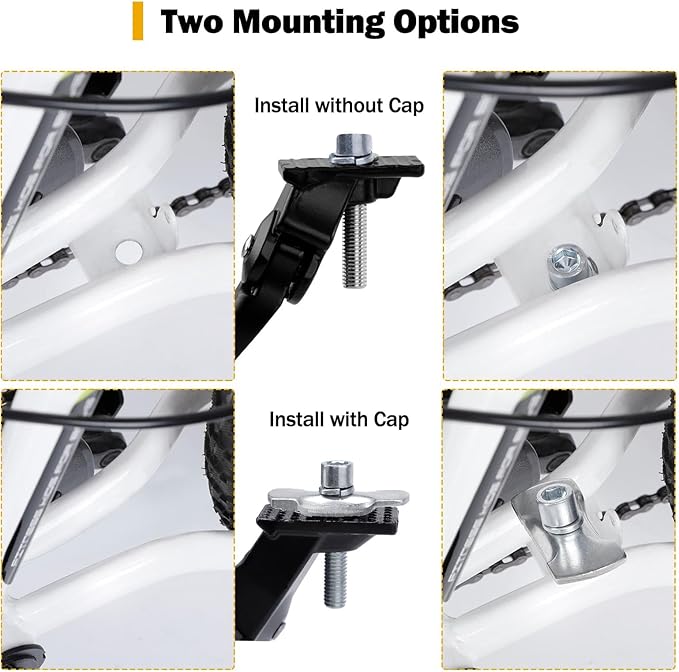 Two Mounting Options

Install without Cap

Install with Cap