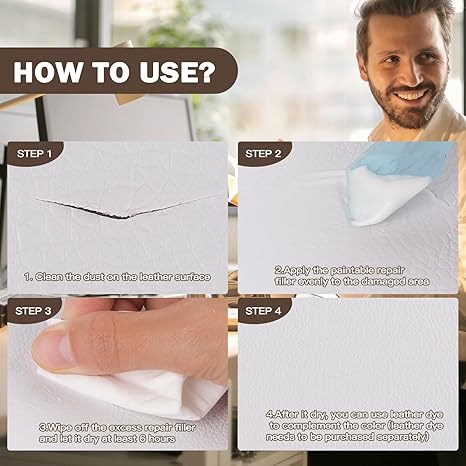 HOW TO USE?

STEP 1

1. Clean the dust on the leather surface

STEP 2

2.Apply the paintable repair filler evenly to the damaged area

STEP 3

3.Wipe off the excess repair filler and let it dry at least 6 hours

STEP 4

4.After it dry, you can use leather dye to complement the color (leather dye needs to be purchased separately)