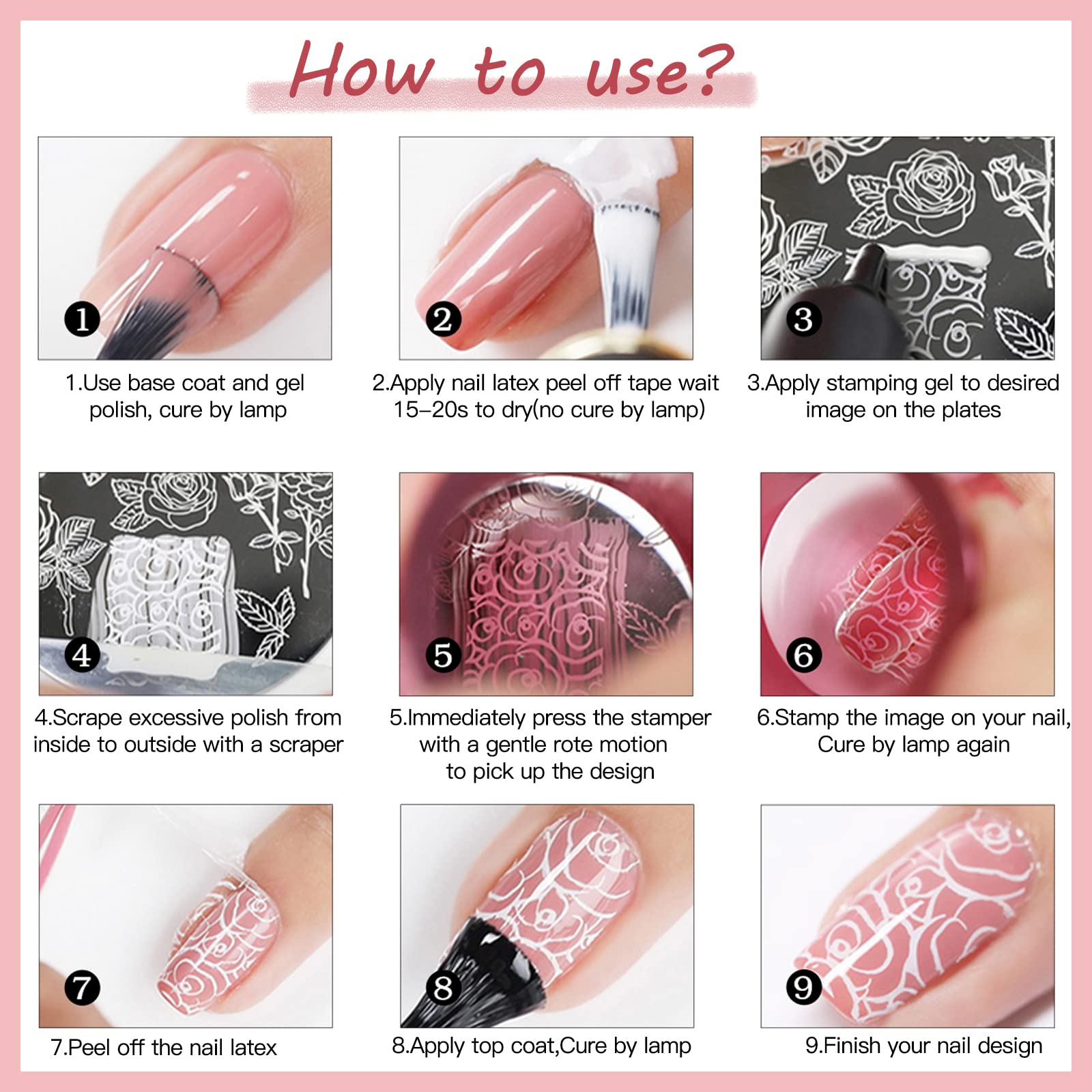 How to use?

1

1.Use base coat and gel polish, cure by lamp

2

2.Apply nail latex peel off tape wait 15–20s to dry(no cure by lamp)

3

3.Apply stamping gel to desired image on the plates

4

4.Scrape excessive polish from inside to outside with a scraper

5

5.Immediately press the stamper with a gentle rote motion to pick up the design

6

6.Stamp the image on your nail, Cure by lamp again

7

7.Peel off the nail latex

8

8.Apply top coat,Cure by lamp

9

9.Finish your nail design