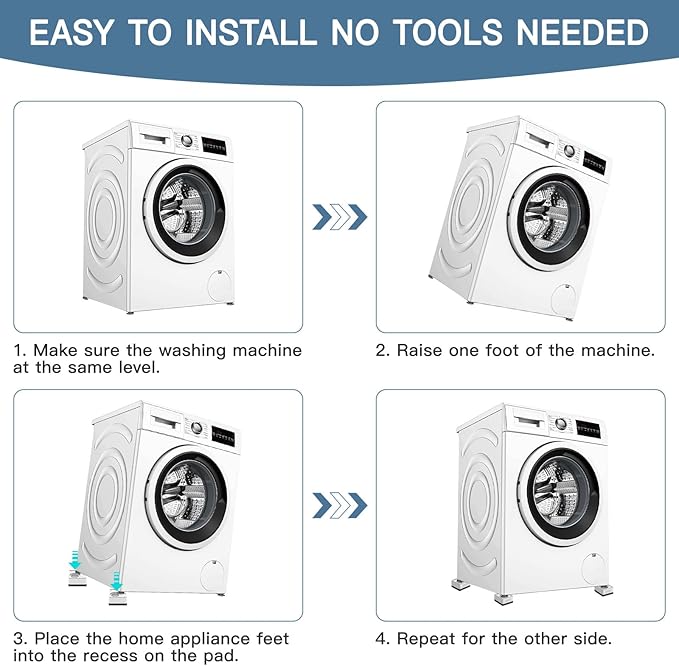 EASY TO INSTALL NO TOOLS NEEDED

1. Make sure the washing machine at the same level.

2. Raise one foot of the machine.

3. Place the home appliance feet into the recess on the pad.

4. Repeat for the other side.