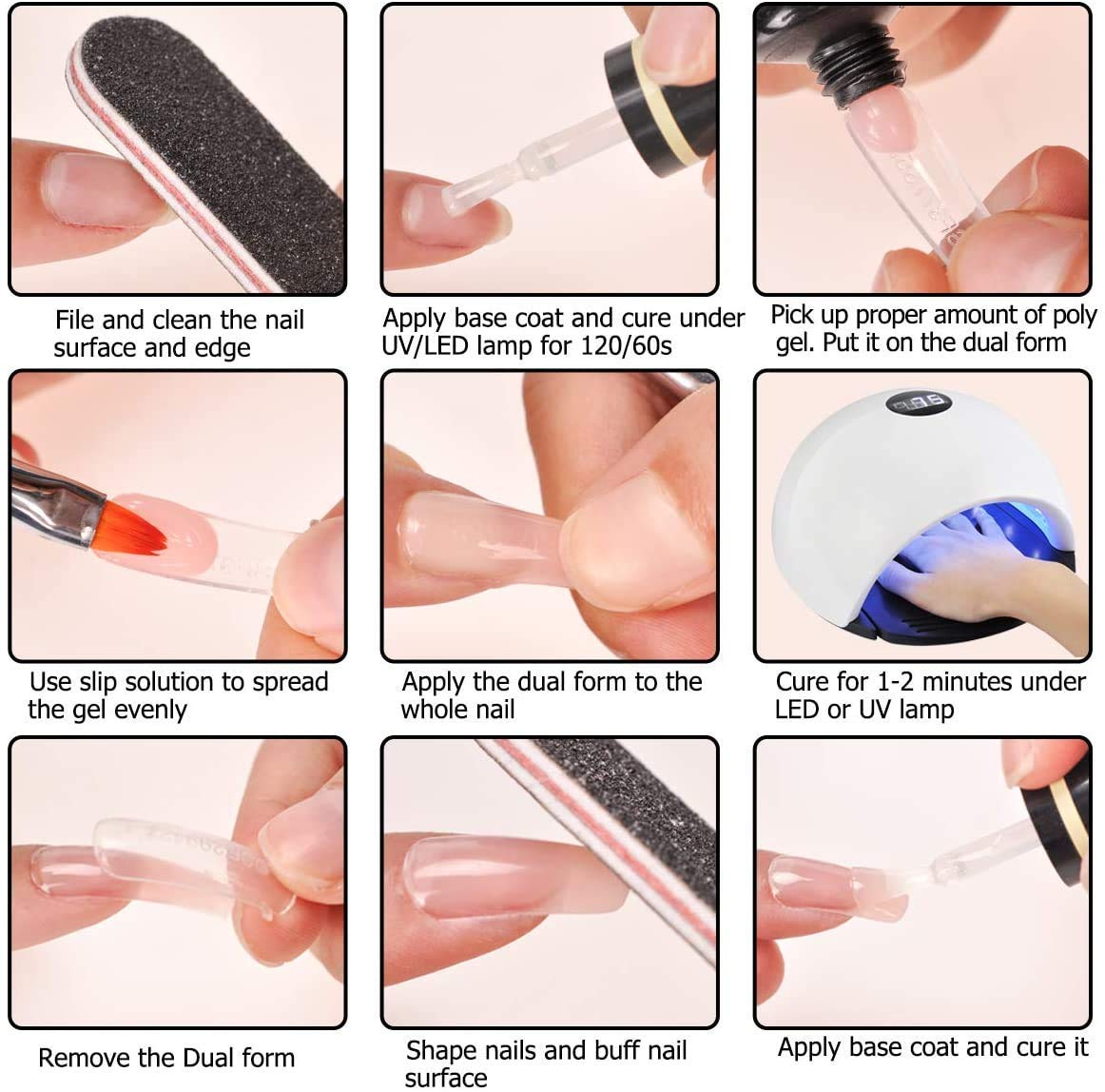 File and clean the nail surface and edge

Apply base coat and cure under UV/LED lamp for 120/60s

Pick up proper amount of poly gel. Put it on the dual form

Use slip solution to spread the gel evenly

Apply the dual form to the whole nail

Cure for 1-2 minutes under LED or UV lamp

Remove the Dual form

Shape nails and buff nail surface

Apply base coat and cure it