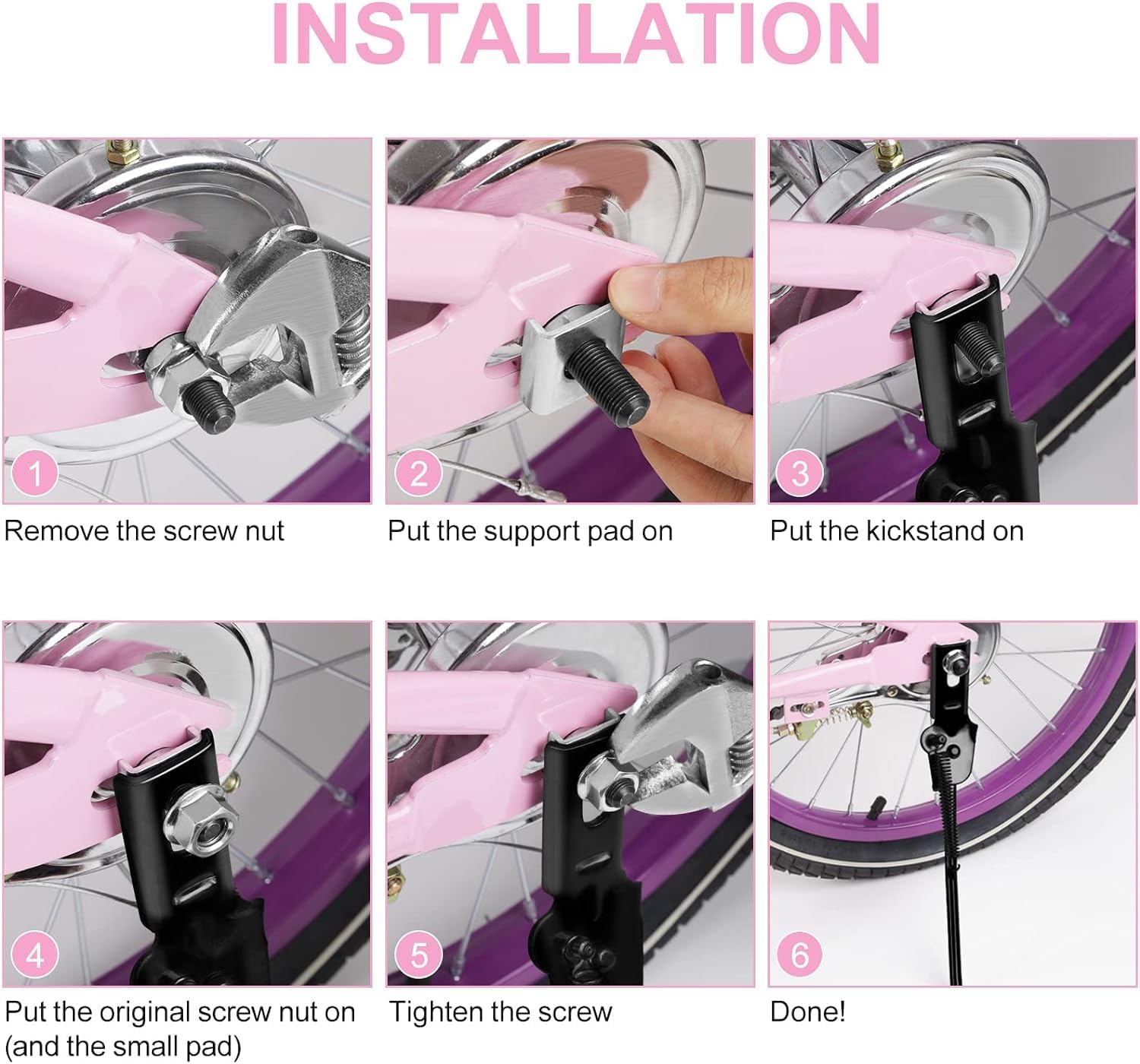 INSTALLATION

1
Remove the screw nut

2
Put the support pad on

3
Put the kickstand on

4
Put the original screw nut on (and the small pad)

5
Tighten the screw

6
Done!