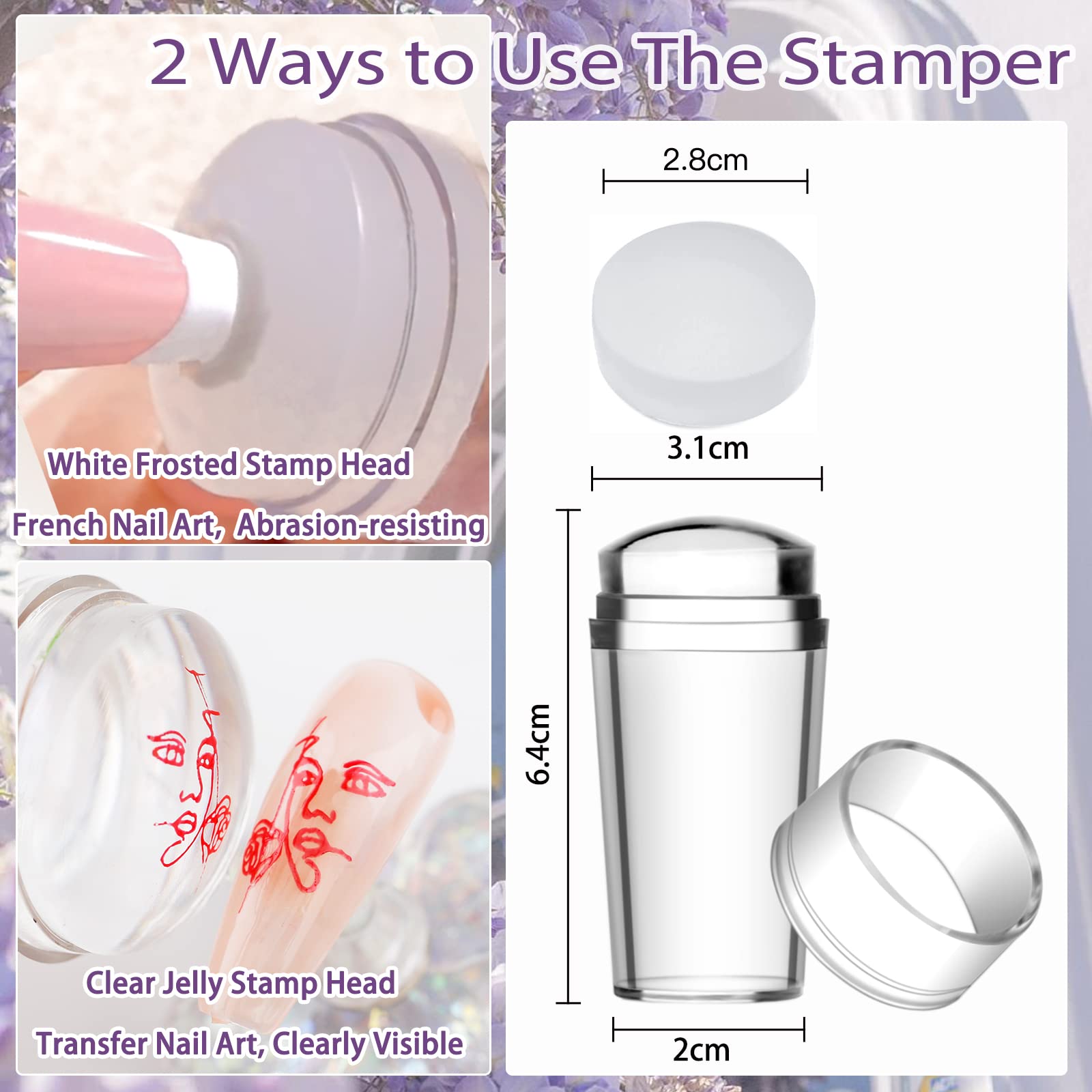 2 Ways to Use The Stamper

White Frosted Stamp Head

French Nail Art,  Abrasion-resisting

Clear Jelly Stamp Head

Transfer Nail Art, Clearly Visible

2.8cm

3.1cm

6.4cm

2cm