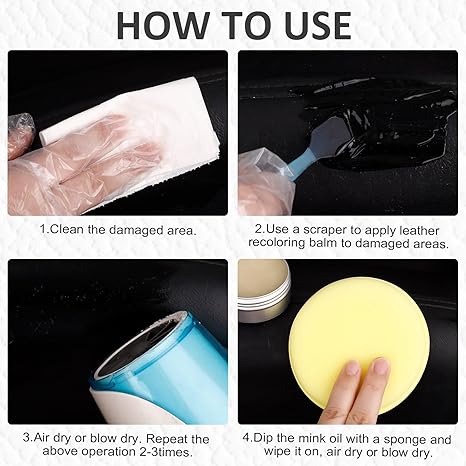 HOW TO USE

1.Clean the damaged area.

2.Use a scraper to apply leather recoloring balm to damaged areas.

3.Air dry or blow dry. Repeat the above operation 2-3times.

4.Dip the mink oil with a sponge and wipe it on, air dry or blow dry.