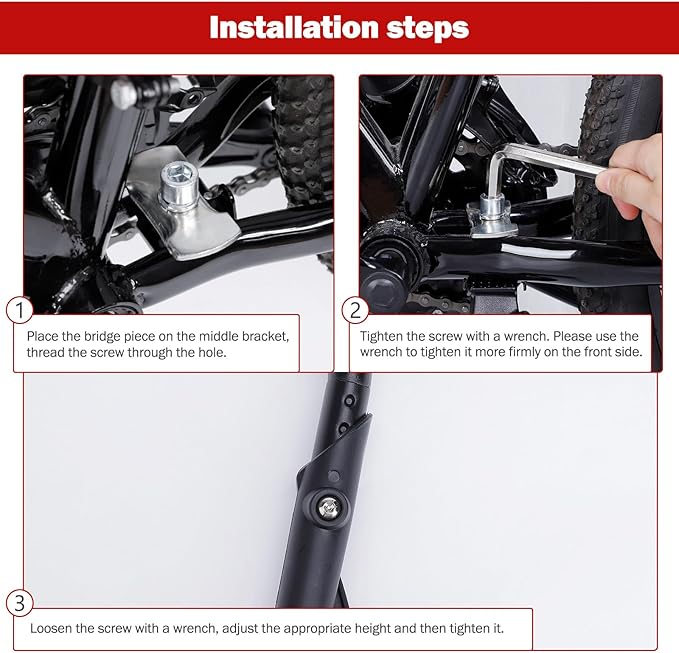 Installation steps

1
Place the bridge piece on the middle bracket, thread the screw through the hole.

2
Tighten the screw with a wrench. Please use the wrench to tighten it more firmly on the front side.

3
Loosen the screw with a wrench, adjust the appropriate height and then tighten it.