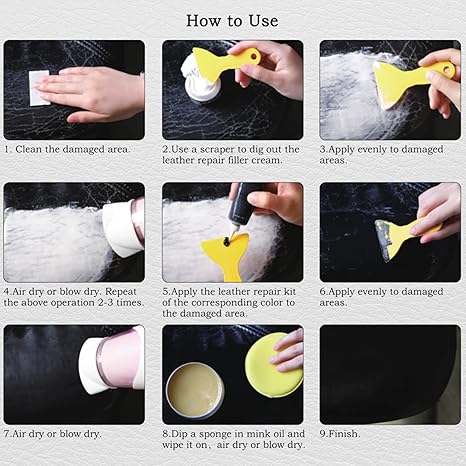 How to Use

1. Clean the damaged area.

2.Use a scraper to dig out the leather repair filler cream.

3.Apply evenly to damaged areas.

4.Air dry or blow dry. Repeat the above operation 2-3 times.

5.Apply the leather repair kit of the corresponding color to the damaged area.

6.Apply evenly to damaged areas.

7.Air dry or blow dry.

8.Dip a sponge in mink oil and wipe it on, air dry or blow dry.

9.Finish.