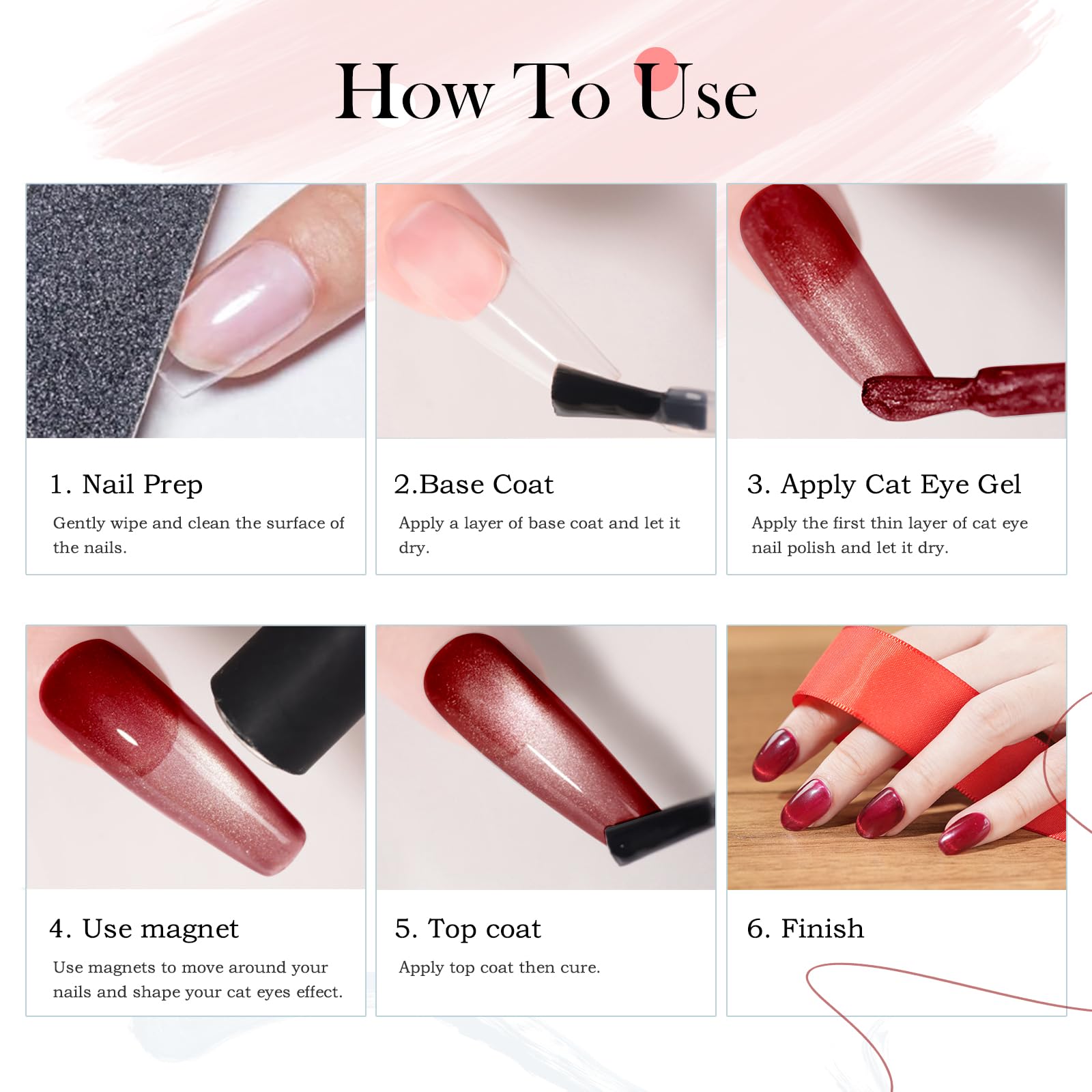 How To Use

1. Nail Prep

Gently wipe and clean the surface of the nails.

2.Base Coat

Apply a layer of base coat and let it dry.

3. Apply Cat Eye Gel

Apply the first thin layer of cat eye nail polish and let it dry.

4. Use magnet

Use magnets to move around your nails and shape your cat eyes effect.

5. Top coat

Apply top coat then cure.

6. Finish