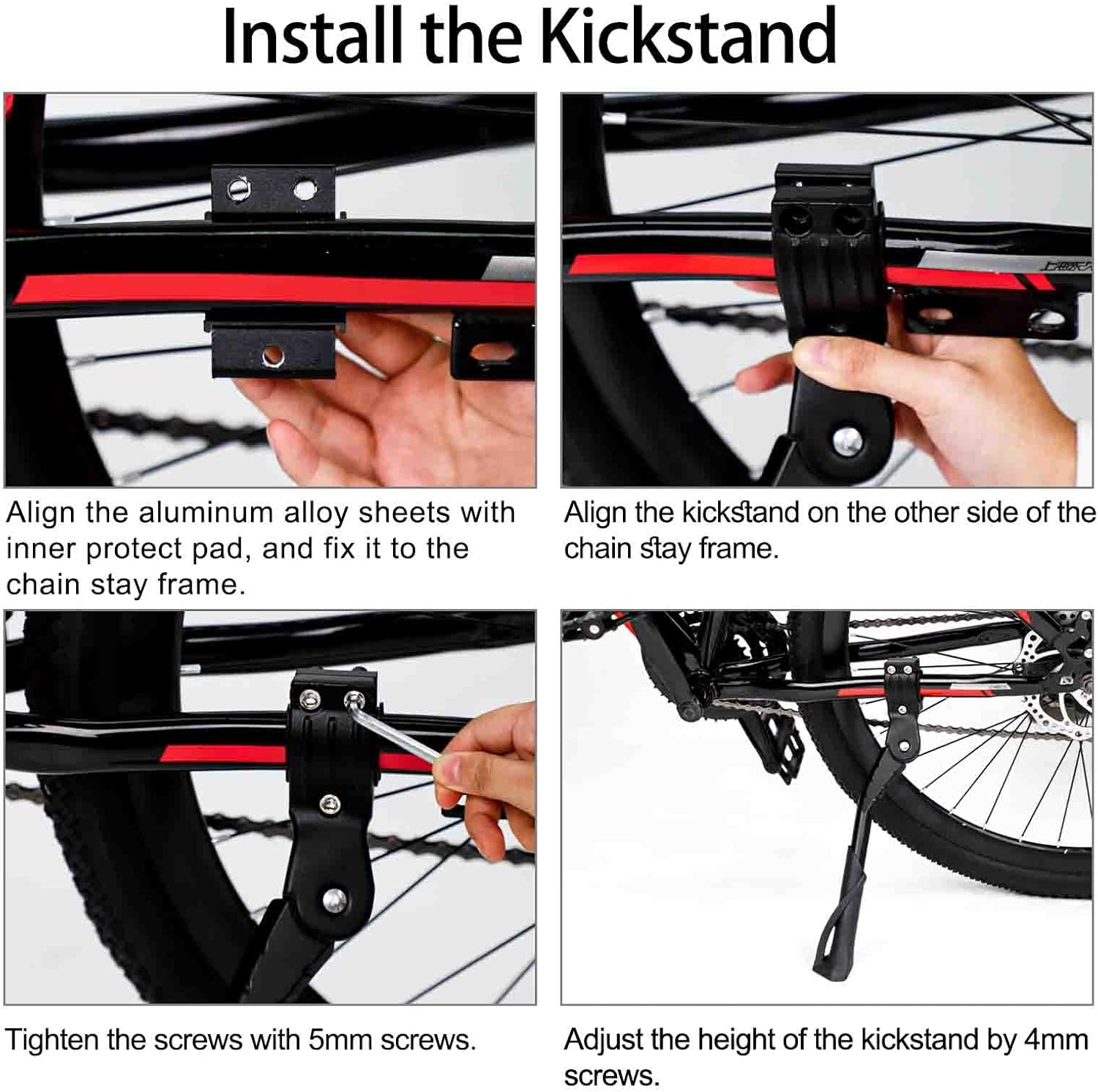 Install the Kickstand

Align the aluminum alloy sheets with inner protect pad, and fix it to the chain stay frame.

Align the kickstand on the other side of the chain stay frame.

Tighten the screws with 5mm screws.

Adjust the height of the kickstand by 4mm screws.