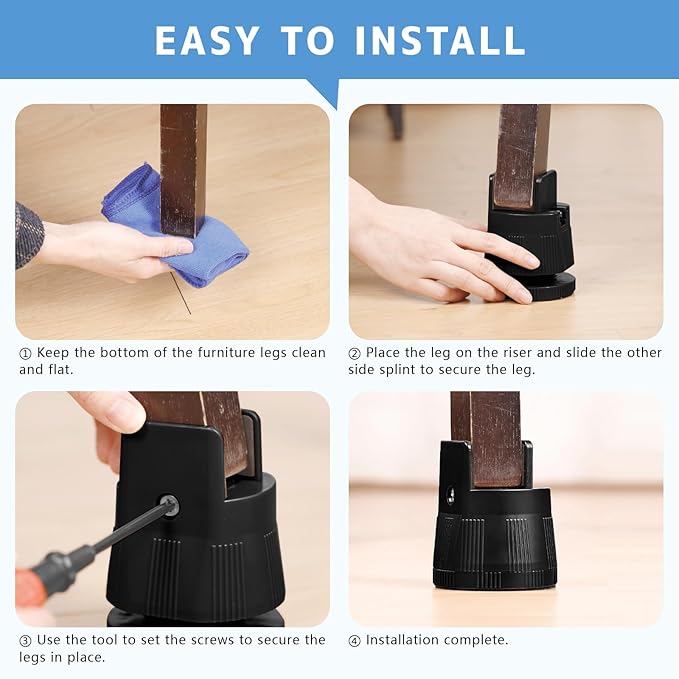 EASY TO INSTALL

① Keep the bottom of the furniture legs clean and flat.

② Place the leg on the riser and slide the other side splint to secure the leg.

③ Use the tool to set the screws to secure the legs in place.

④ Installation complete.