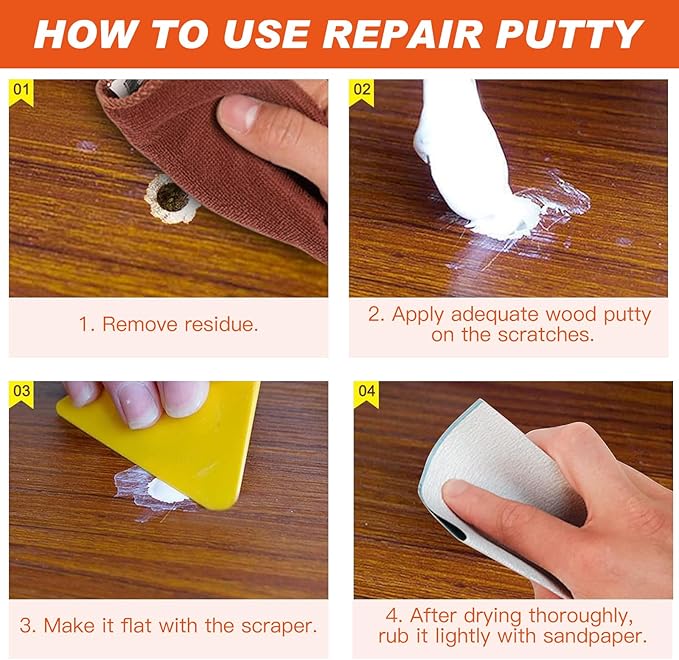 HOW TO USE REPAIR PUTTY

01

1. Remove residue.

02

2. Apply adequate wood putty on the scratches.

03

3. Make it flat with the scraper.

04

4. After drying thoroughly, rub it lightly with sandpaper.