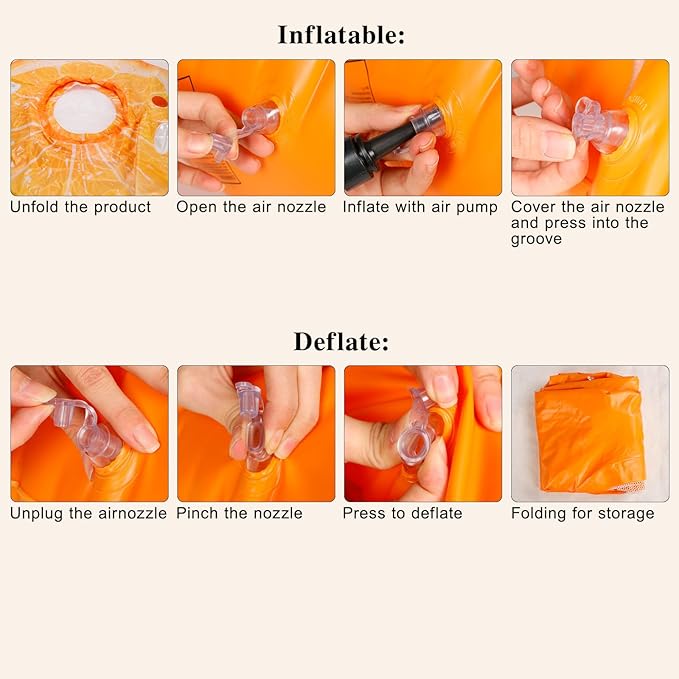 Inflatable:

Unfold the product

Open the air nozzle

Inflate with air pump

Cover the air nozzle and press into the groove

Deflate:

Unplug the airnozzle

Pinch the nozzle

Press to deflate

Folding for storage