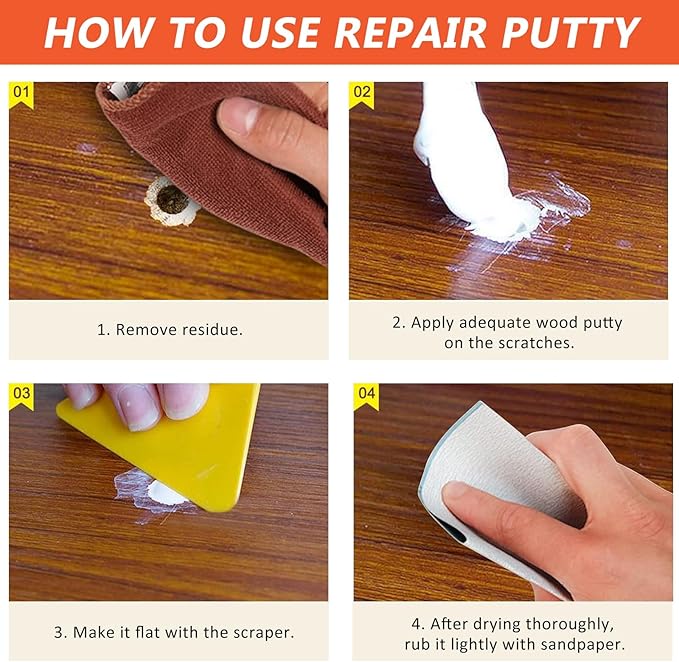 HOW TO USE REPAIR PUTTY

01

1. Remove residue.

02

2. Apply adequate wood putty on the scratches.

03

3. Make it flat with the scraper.

04

4. After drying thoroughly, rub it lightly with sandpaper.