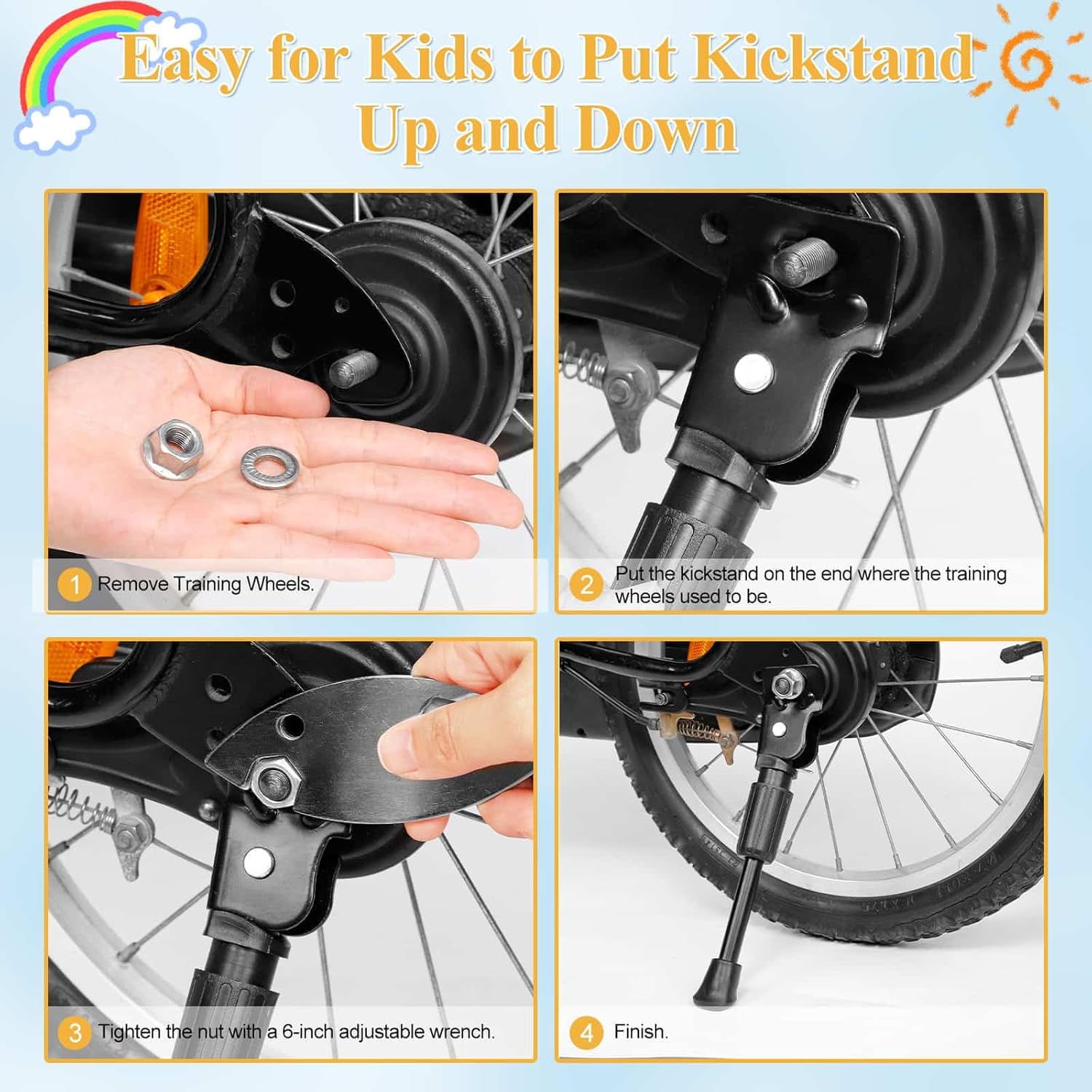 Easy for Kids to Put Kickstand Up and Down

1 Remove Training Wheels.

2 Put the kickstand on the end where the training wheels used to be.

3 Tighten the nut with a 6-inch adjustable wrench.

4 Finish.