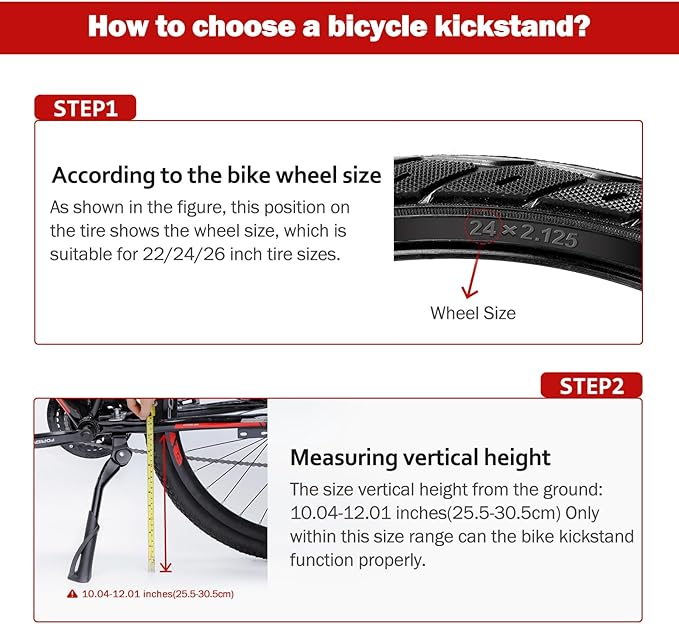 How to choose a bicycle kickstand?

STEP1

According to the bike wheel size

As shown in the figure, this position on the tire shows the wheel size, which is suitable for 22/24/26 inch tire sizes.

24×2.125

Wheel Size

STEP2

Measuring vertical height

The size vertical height from the ground: 10.04-12.01 inches(25.5-30.5cm) Only within this size range can the bike kickstand function properly.

10.04-12.01 inches(25.5-30.5cm)