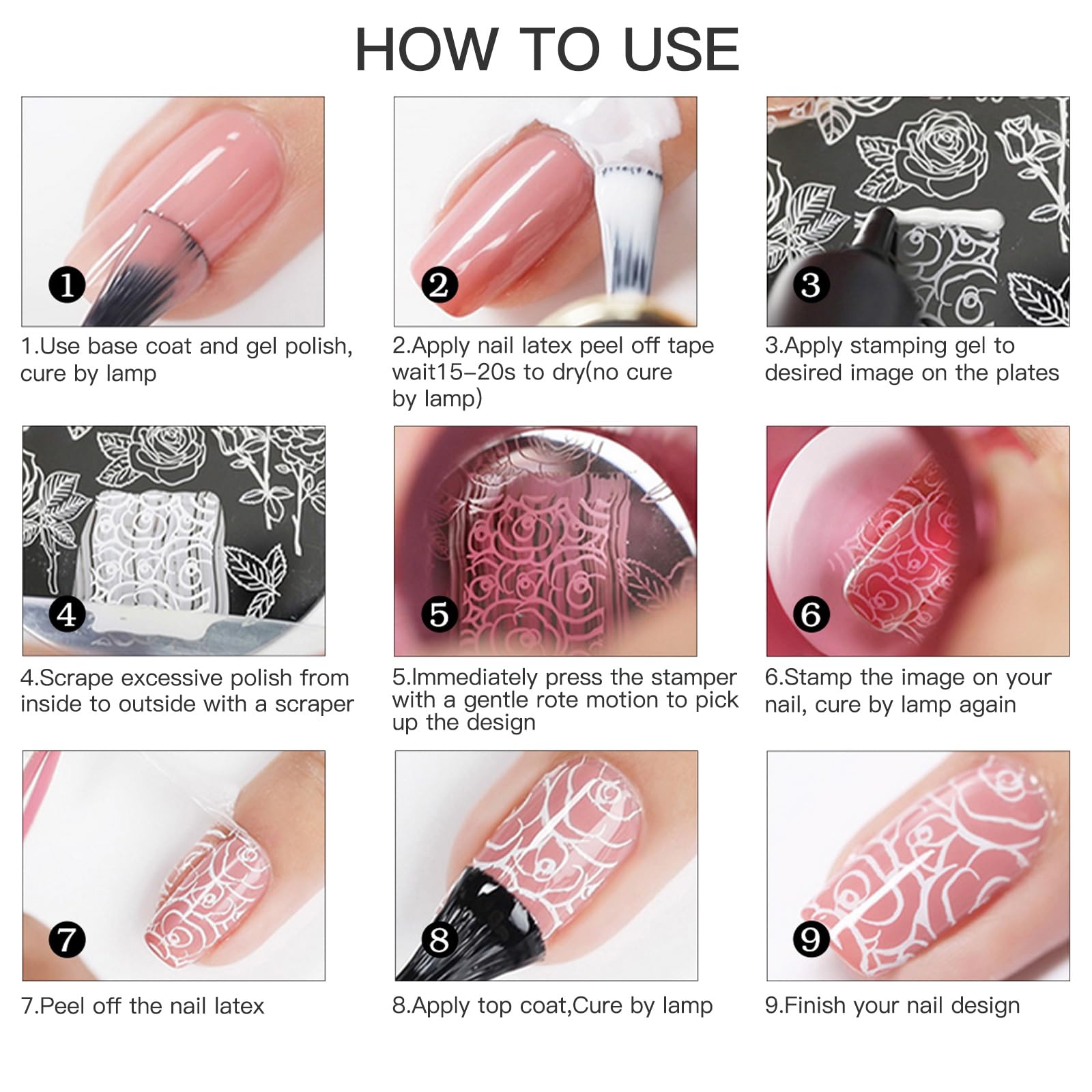 HOW TO USE

1

1.Use base coat and gel polish, cure by lamp

2

2.Apply nail latex peel off tape wait15-20s to dry(no cure by lamp)

3

3.Apply stamping gel to desired image on the plates

4

4.Scrape excessive polish from inside to outside with a scraper

5

5.Immediately press the stamper with a gentle rote motion to pick up the design

6

6.Stamp the image on your nail, cure by lamp again

7

7.Peel off the nail latex

8

8.Apply top coat,Cure by lamp

9

9.Finish your nail design