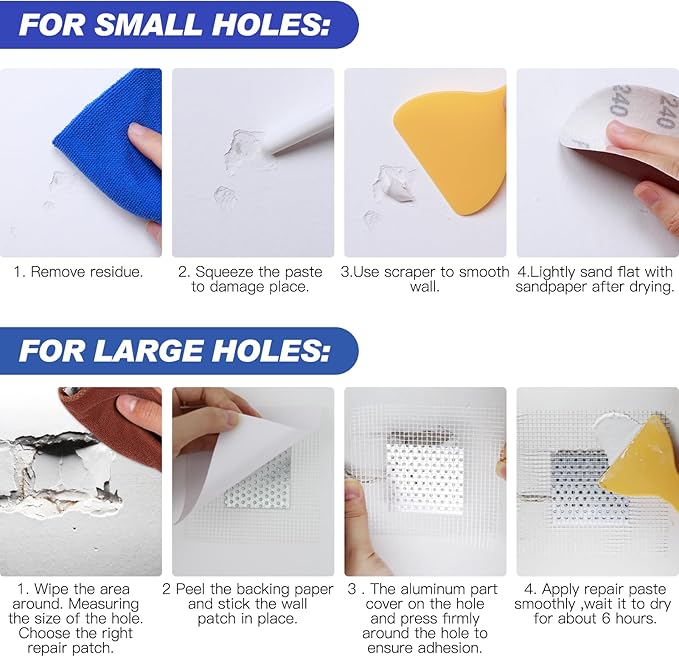 FOR SMALL HOLES:

240 240

1. Remove residue.

2. Squeeze the paste to damage place.

3.Use scraper to smooth wall.

4.Lightly sand flat with sandpaper after drying.

FOR LARGE HOLES:

1. Wipe the area around. Measuring the size of the hole. Choose the right repair patch.

2 Peel the backing paper and stick the wall patch in place.

3 . The aluminum part cover on the hole and press firmly around the hole to ensure adhesion.

4. Apply repair paste smoothly ,wait it to dry for about 6 hours.