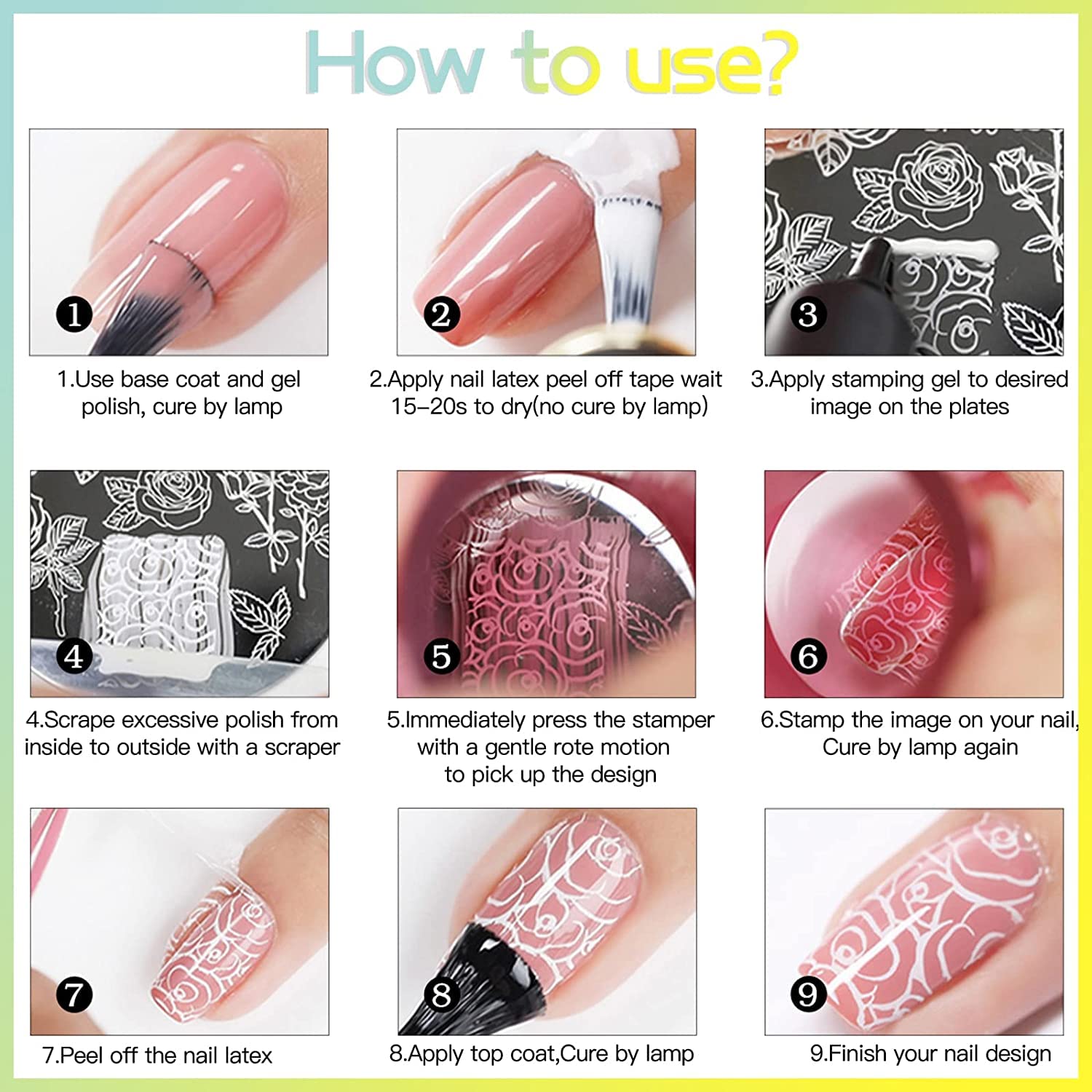 How to use?

1

1.Use base coat and gel polish, cure by lamp

2

2.Apply nail latex peel off tape wait 15–20s to dry(no cure by lamp)

3

3.Apply stamping gel to desired image on the plates

4

4.Scrape excessive polish from inside to outside with a scraper

5

5.Immediately press the stamper with a gentle rote motion to pick up the design

6

6.Stamp the image on your nail, Cure by lamp again

7

7.Peel off the nail latex

8

8.Apply top coat,Cure by lamp

9

9.Finish your nail design