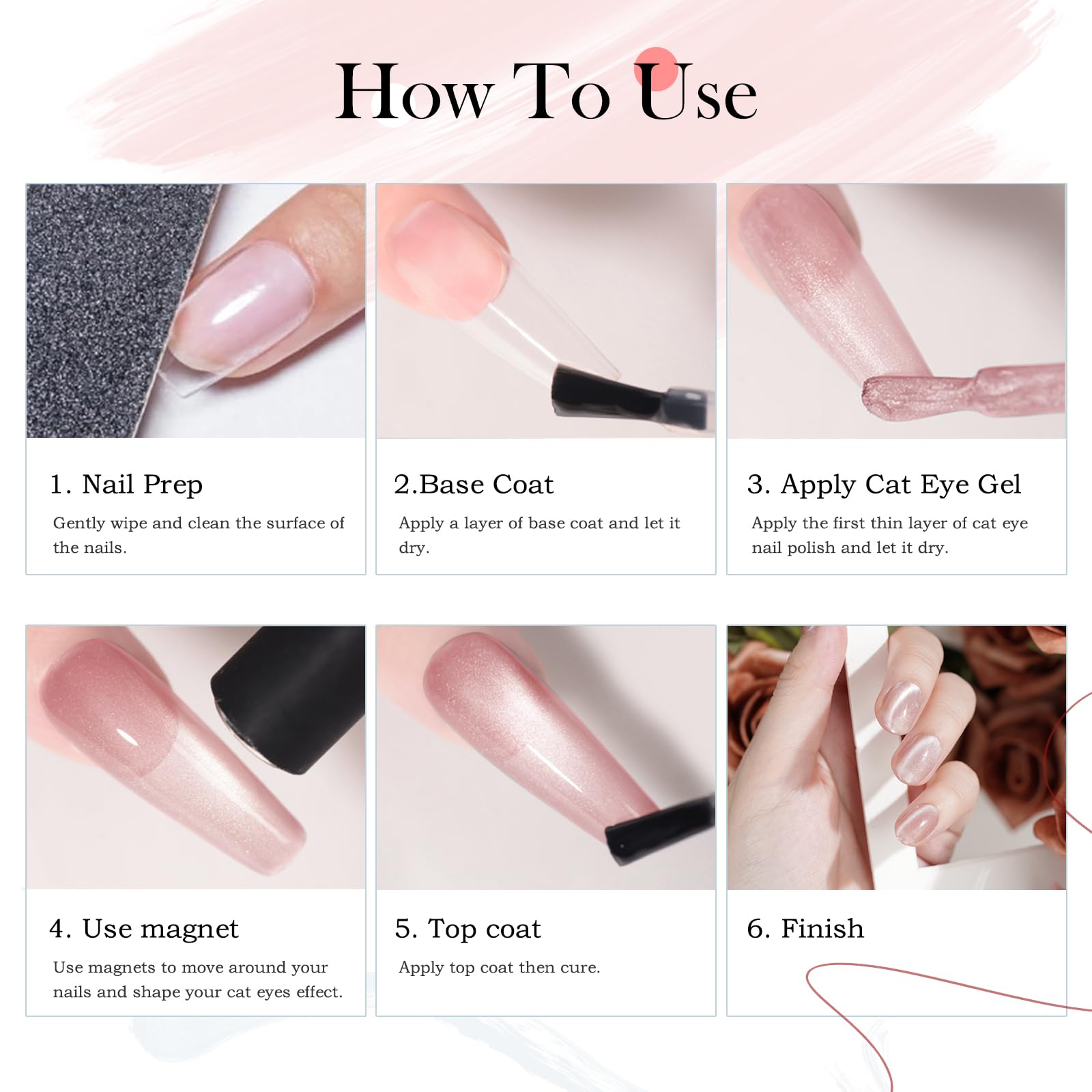 How To Use

1. Nail Prep

Gently wipe and clean the surface of the nails.

2.Base Coat

Apply a layer of base coat and let it dry.

3. Apply Cat Eye Gel

Apply the first thin layer of cat eye nail polish and let it dry.

4. Use magnet

Use magnets to move around your nails and shape your cat eyes effect.

5. Top coat

Apply top coat then cure.

6. Finish