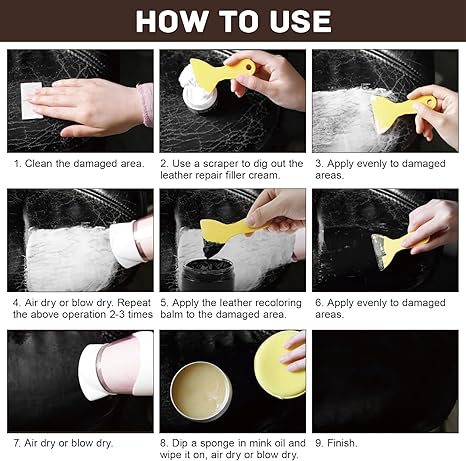 HOW TO USE

1. Clean the damaged area.

2. Use a scraper to dig out the leather repair filler cream.

3. Apply evenly to damaged areas.

4. Air dry or blow dry. Repeat the above operation 2-3 times

5. Apply the leather recoloring balm to the damaged area.

6. Apply evenly to damaged areas.

7. Air dry or blow dry.

8. Dip a sponge in mink oil and wipe it on, air dry or blow dry.

9. Finish.