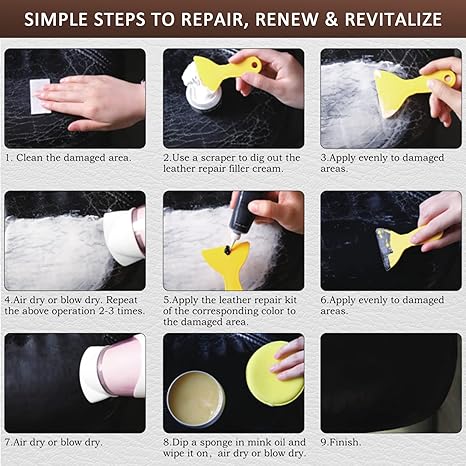 SIMPLE STEPS TO REPAIR, RENEW & REVITALIZE

1. Clean the damaged area.

2.Use a scraper to dig out the leather repair filler cream.

3.Apply evenly to damaged areas.

4.Air dry or blow dry. Repeat the above operation 2-3 times.

5.Apply the leather repair kit of the corresponding color to the damaged area.

6.Apply evenly to damaged areas.

7.Air dry or blow dry.

8.Dip a sponge in mink oil and wipe it on, air dry or blow dry.

9.Finish.