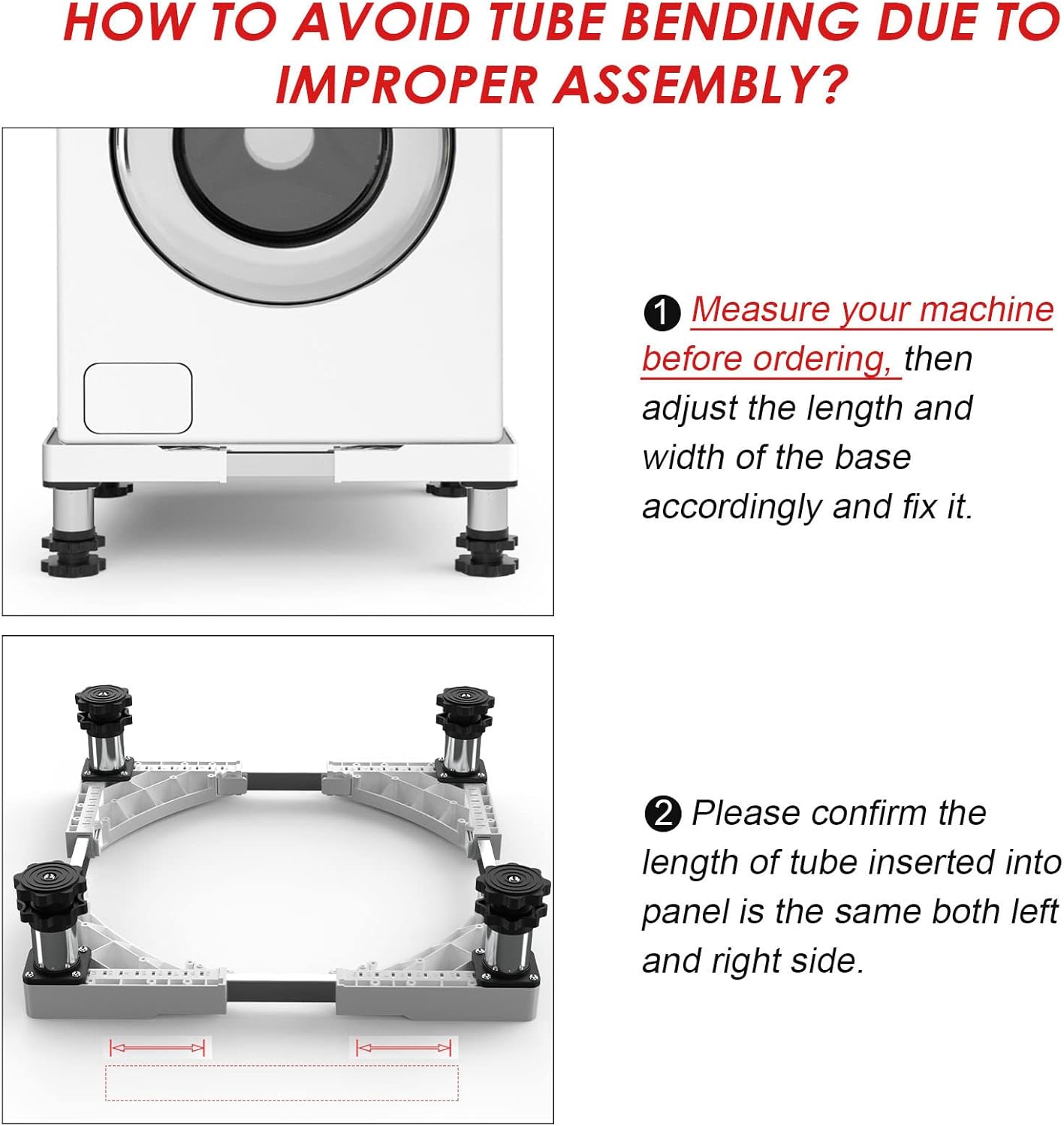 HOW TO AVOID TUBE BENDING DUE TO IMPROPER ASSEMBLY?

❶ Measure your machine before ordering, then adjust the length and width of the base accordingly and fix it.

❷ Please confirm the length of tube inserted into panel is the same both left and right side.