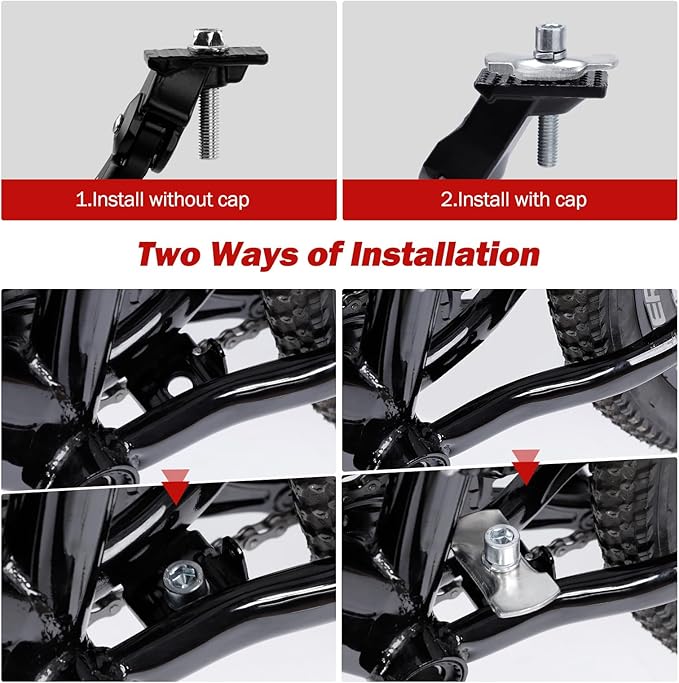 1.Install without cap

2.Install with cap

Two Ways of Installation