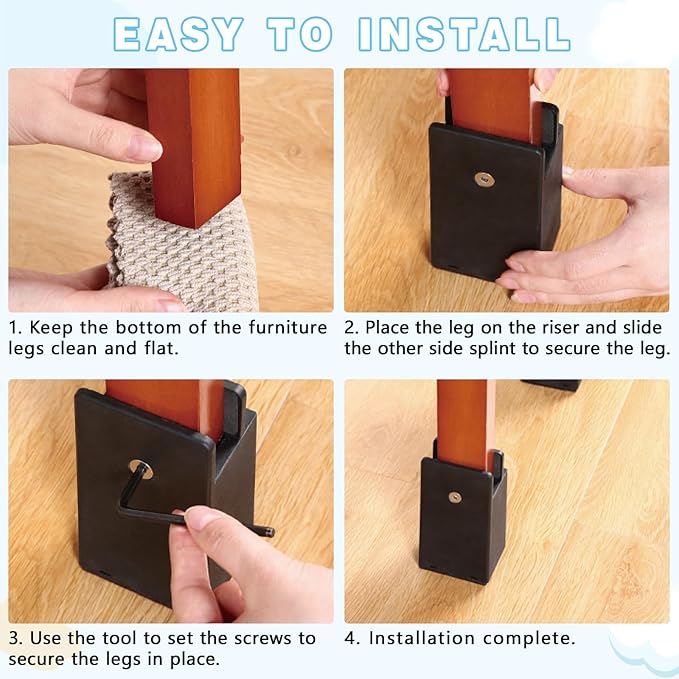 EASY TO INSTALL

1. Keep the bottom of the furniture legs clean and flat.

2. Place the leg on the riser and slide the other side splint to secure the leg.

3. Use the tool to set the screws to secure the legs in place.

4. Installation complete.