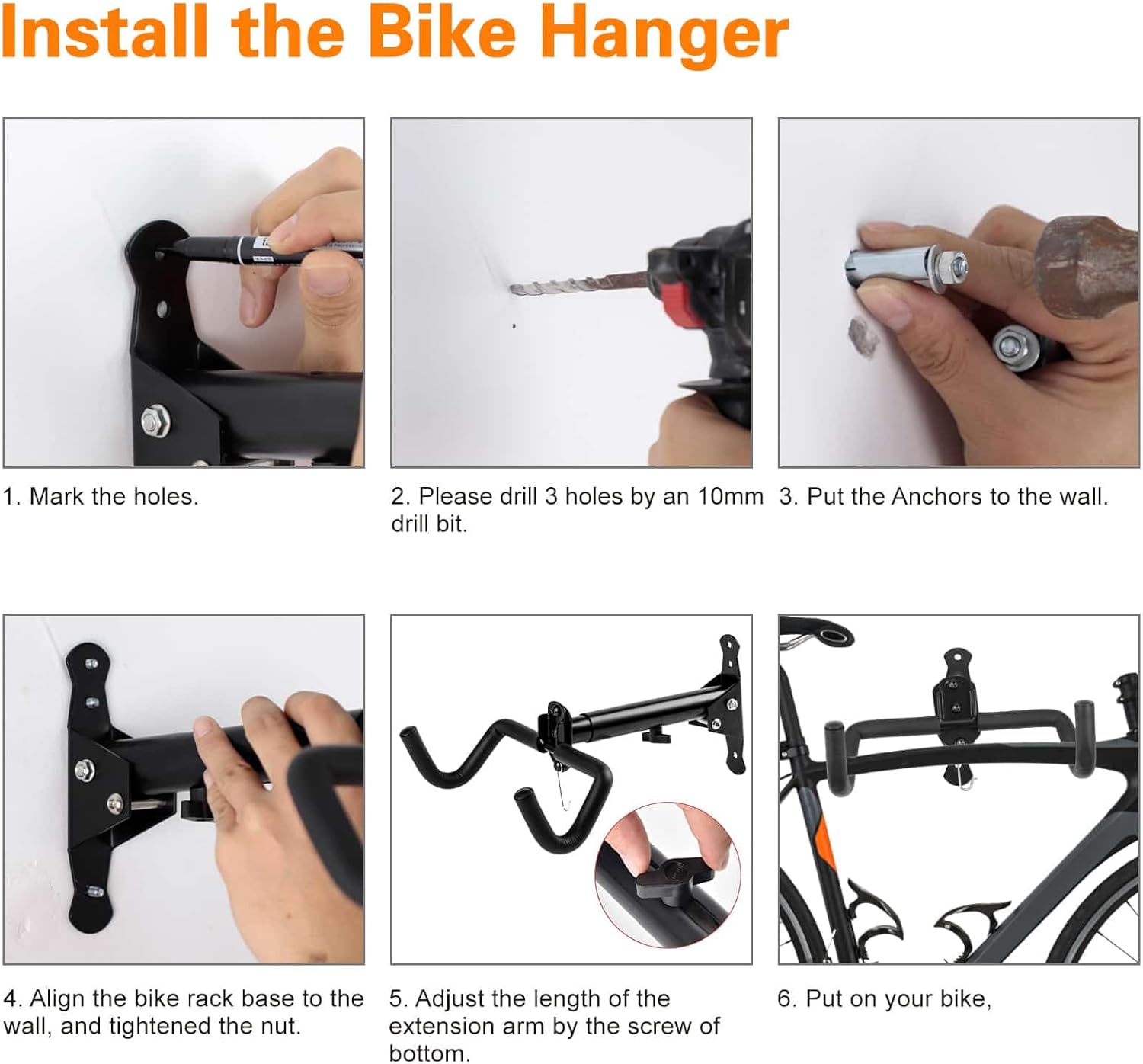 Install the Bike Hanger

1. Mark the holes.

2. Please drill 3 holes by an 10mm drill bit.

3. Put the Anchors to the wall.

4. Align the bike rack base to the wall, and tightened the nut.

5. Adjust the length of the extension arm by the screw of bottom.

6. Put on your bike,