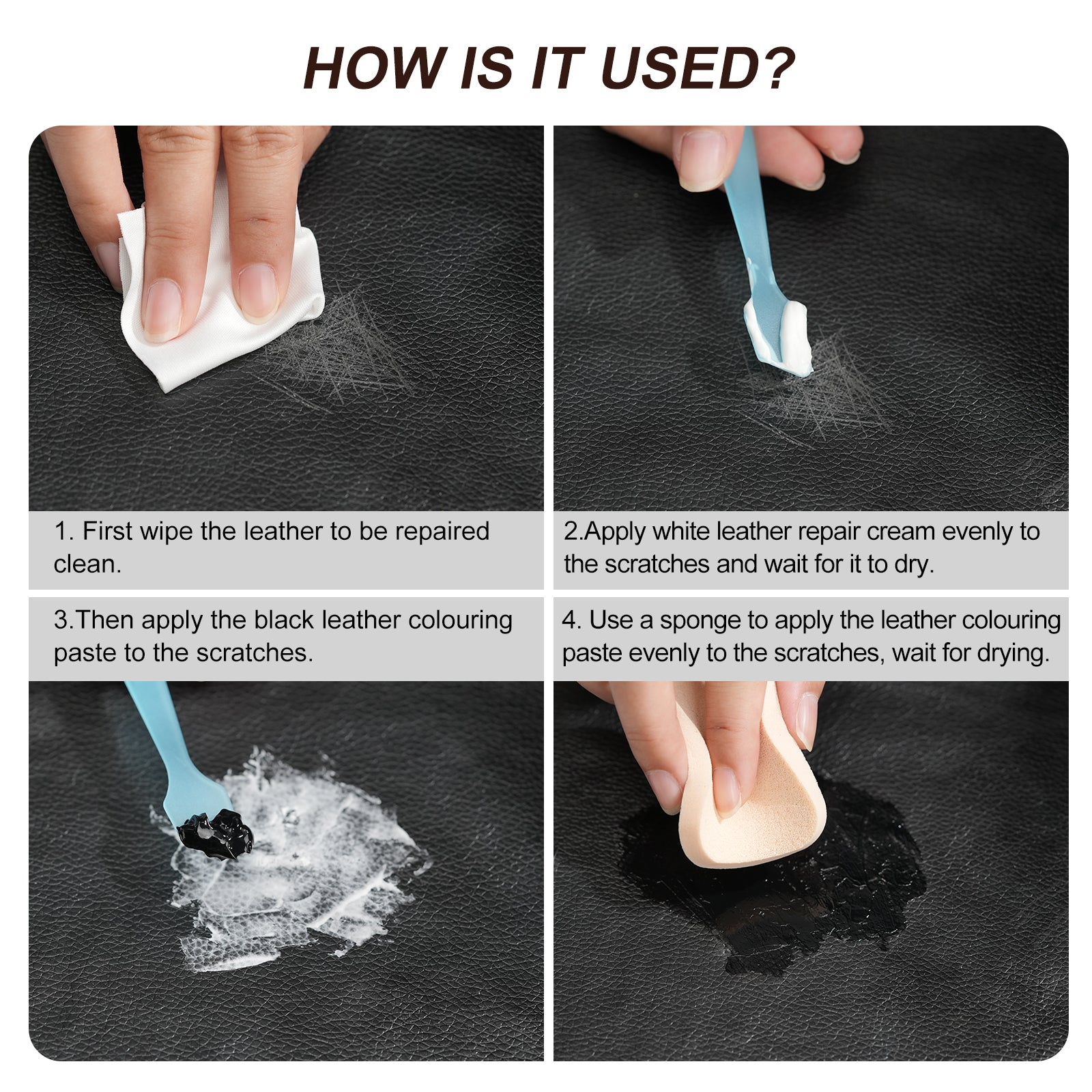 HOW IS IT USED?

1. First wipe the leather to be repaired clean.

2.Apply white leather repair cream evenly to the scratches and wait for it to dry.

3.Then apply the black leather colouring paste to the scratches.

4. Use a sponge to apply the leather colouring paste evenly to the scratches, wait for drying.