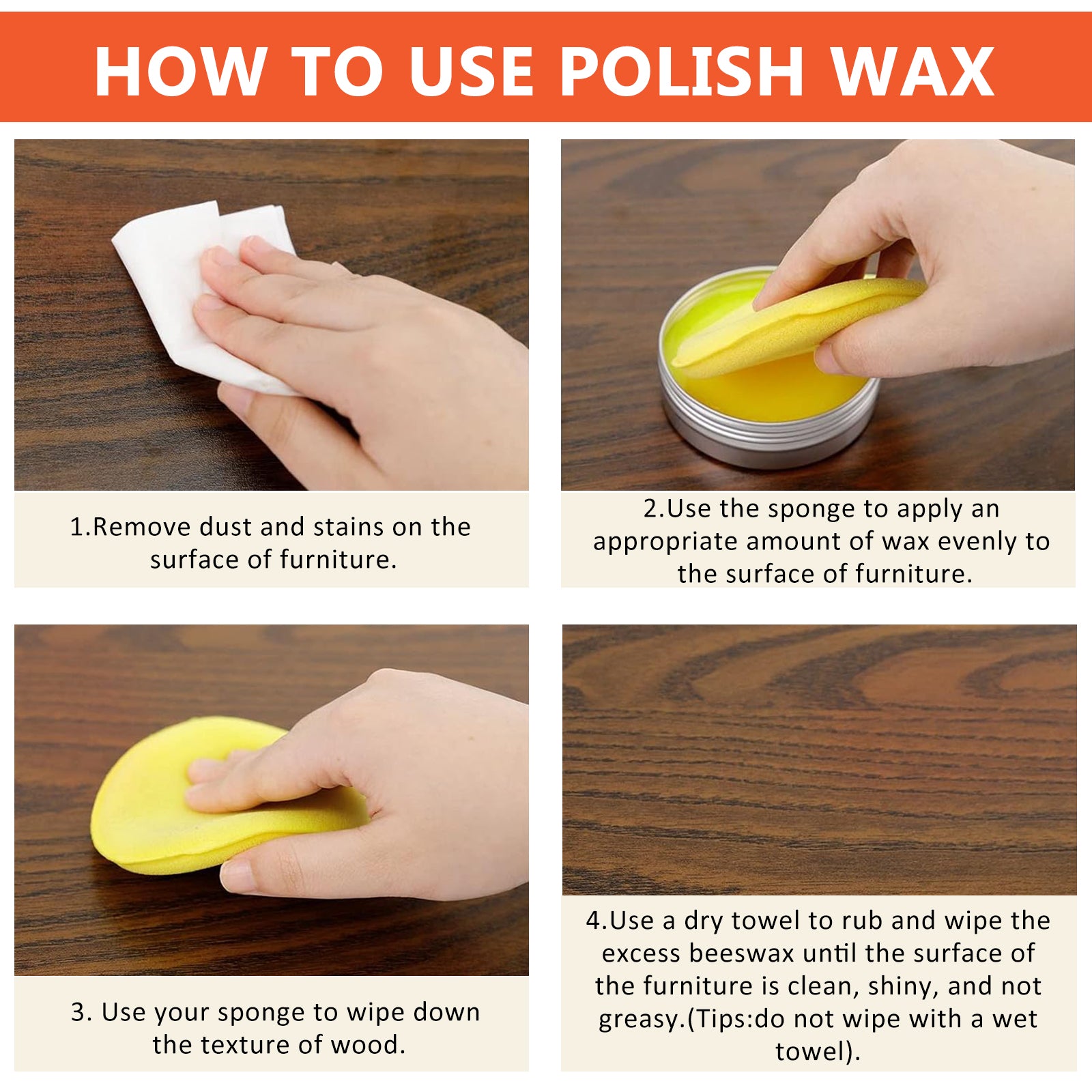 HOW TO USE POLISH WAX

1.Remove dust and stains on the surface of furniture.

2.Use the sponge to apply an appropriate amount of wax evenly to the surface of furniture.

3. Use your sponge to wipe down the texture of wood.

4.Use a dry towel to rub and wipe the excess beeswax until the surface of the furniture is clean, shiny, and not greasy.(Tips:do not wipe with a wet towel).